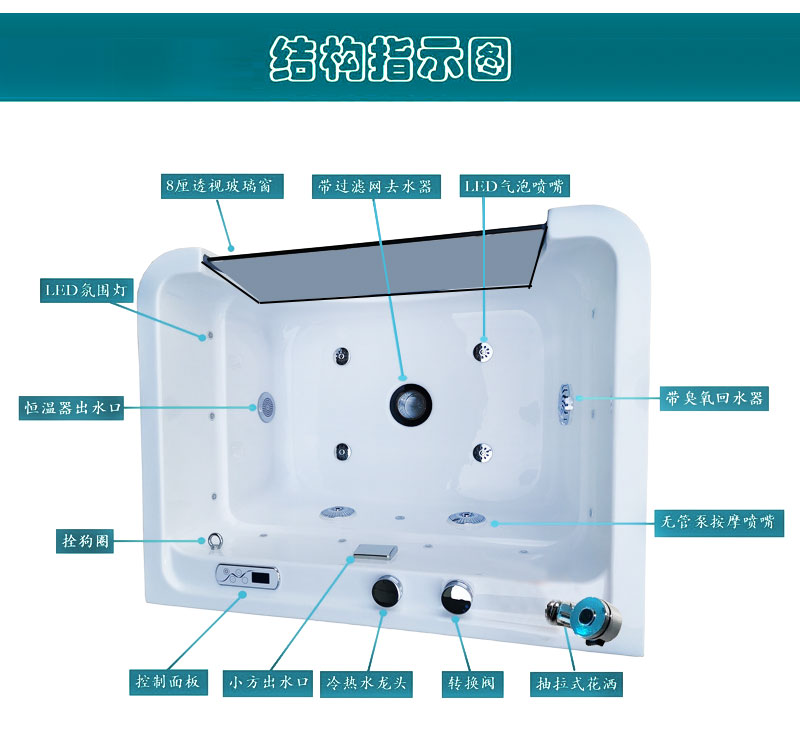 结构指示图

8厘透视玻璃窗

带过滤网去水器

LED气泡喷嘴

LED氛围灯

恒温器出水口

带臭氧回水器

无管泵按摩喷嘴

拴狗圈

控制面板

小方出水口

冷热水龙头

转换阀

抽拉式花洒