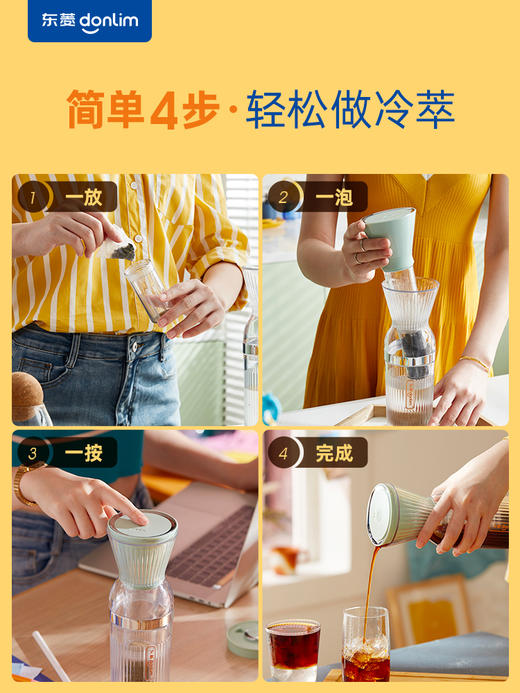 东菱 donlim

简单4步·轻松做冷萃

1 一放

2 一泡

3 一按

4 完成