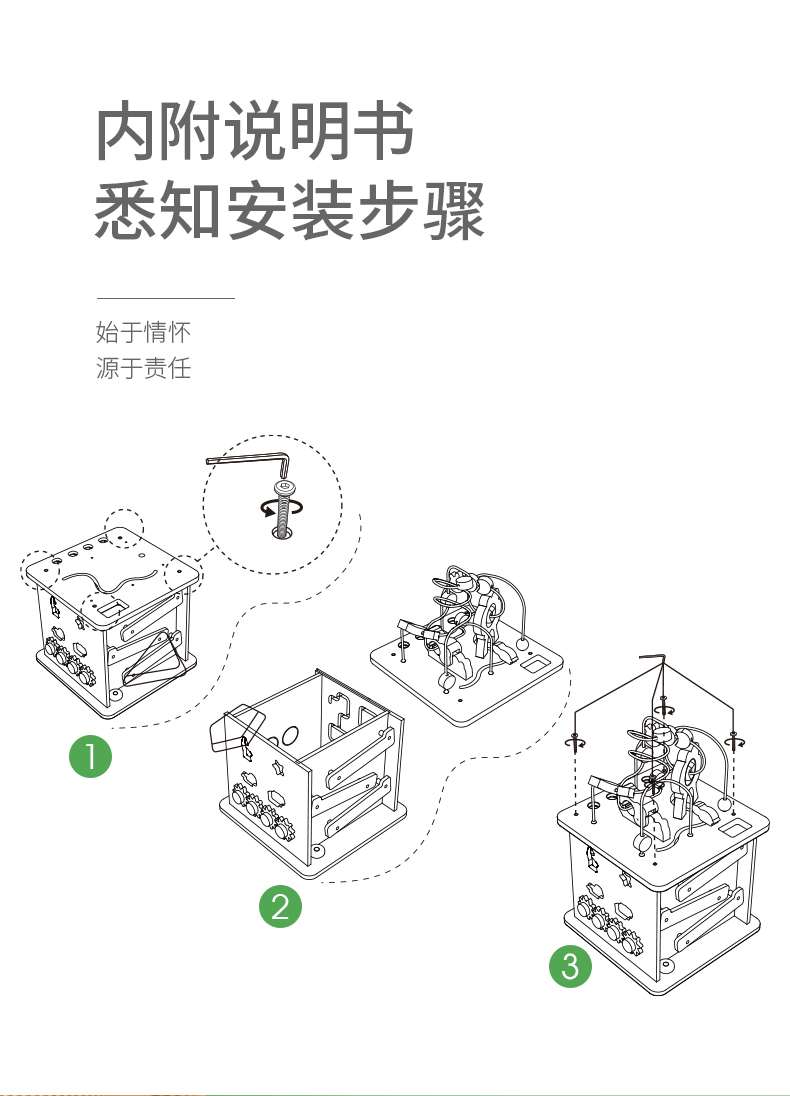 内附说明书
悉知安装步骤

始于情怀
源于责任

1

2

3