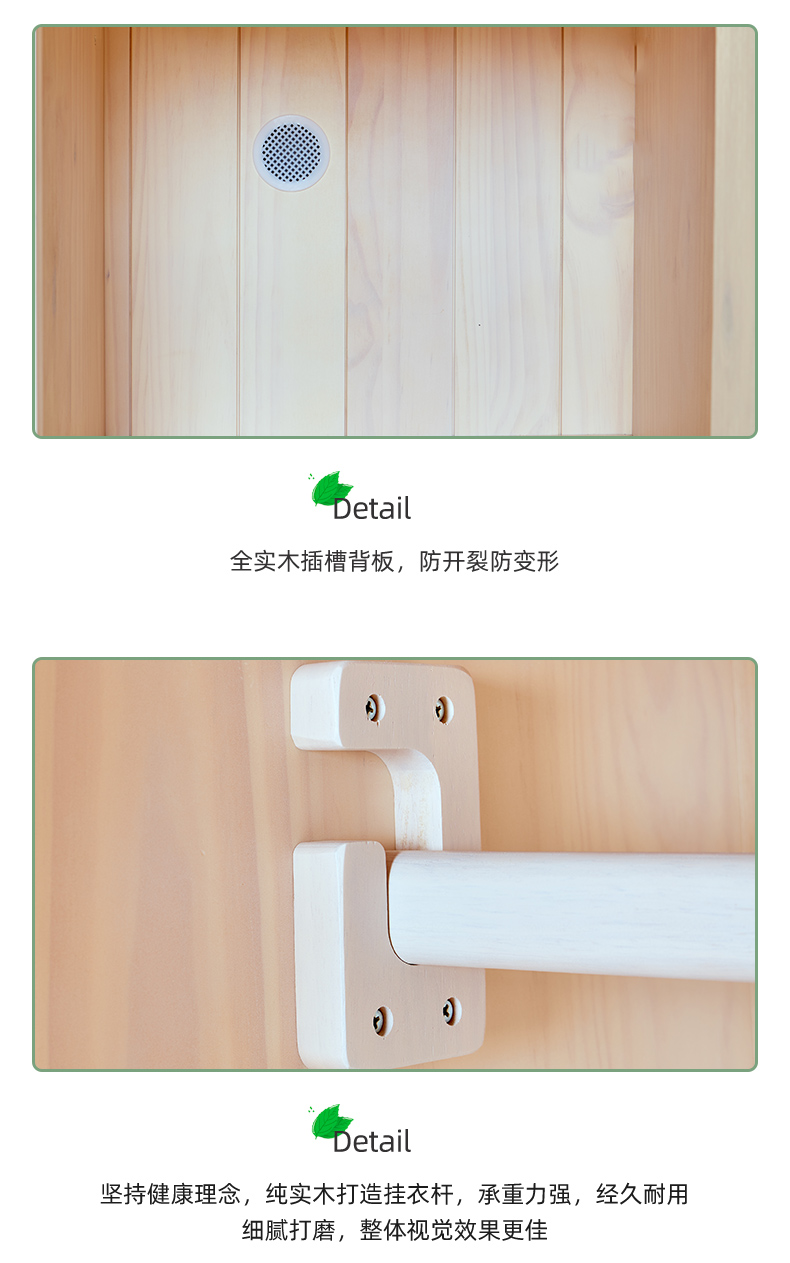 Detail

全实木插槽背板，防开裂防变形

Detail

坚持健康理念，纯实木打造挂衣杆，承重力强，经久耐用
细腻打磨，整体视觉效果更佳