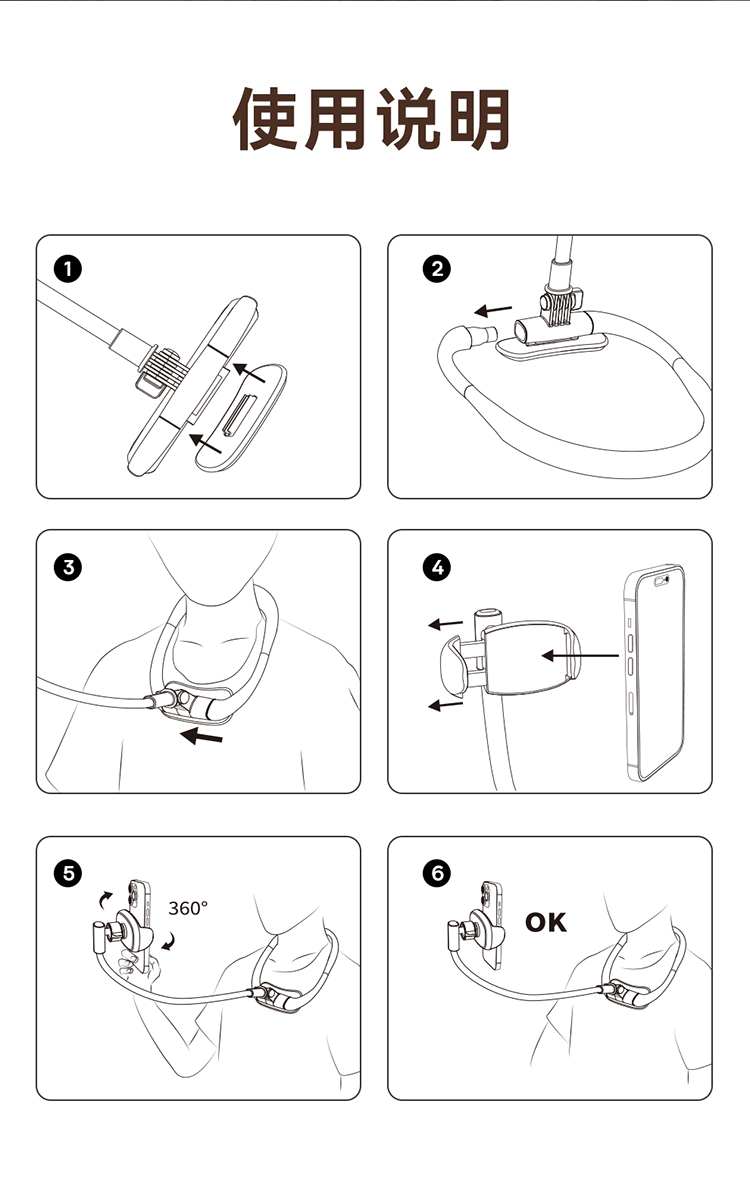 使用说明

1

2

3

4

5

360°

6

OK