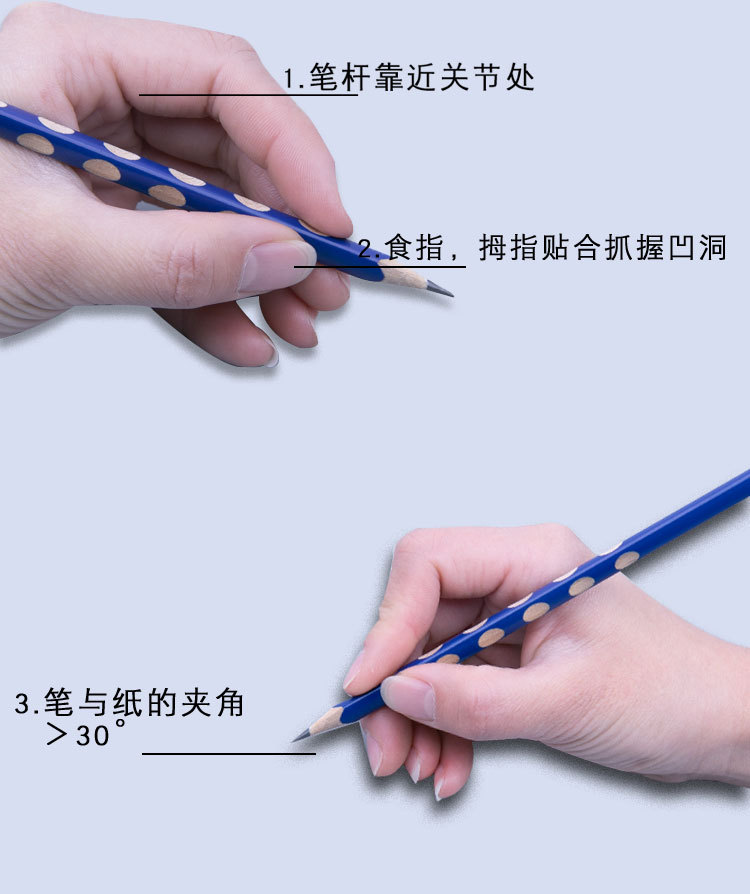 1.笔杆靠近关节处

2.食指，拇指贴合抓握凹洞

3.笔与纸的夹角
＞30°