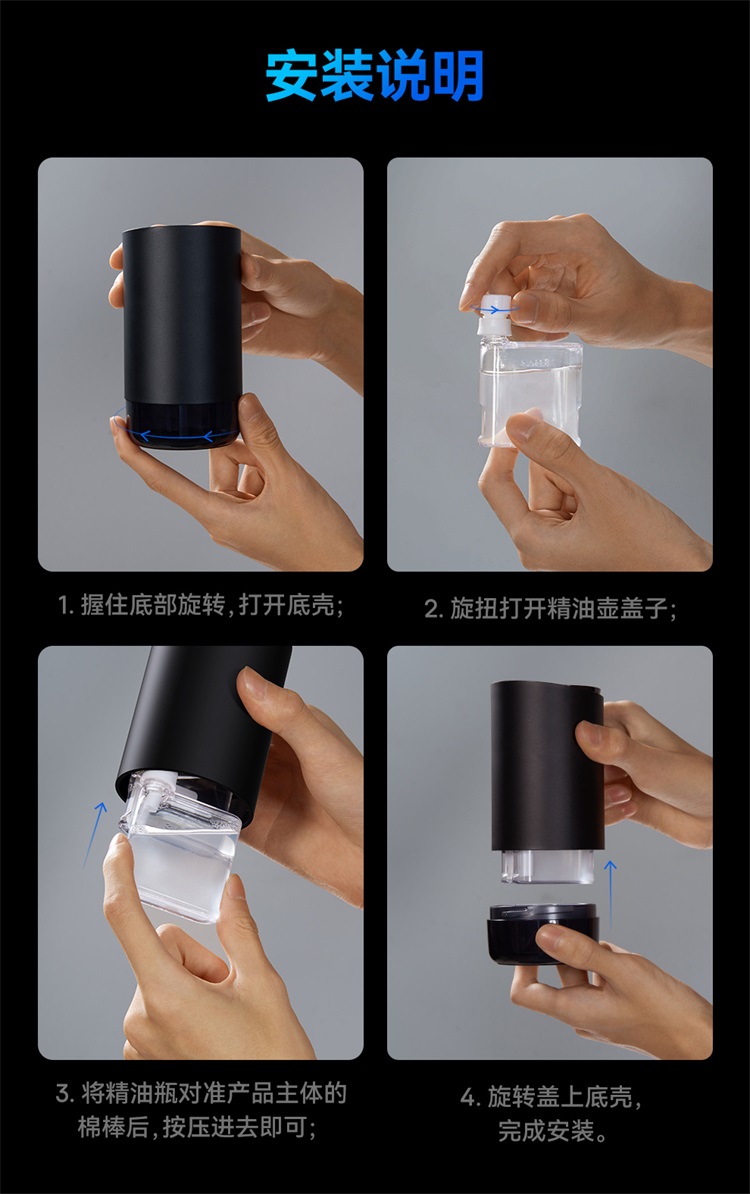 安装说明

1. 握住底部旋转，打开底壳；

2. 旋扭打开精油壶盖子；

3. 将精油瓶对准产品主体的棉棒后，按压进去即可；

4. 旋转盖上底壳，完成安装。