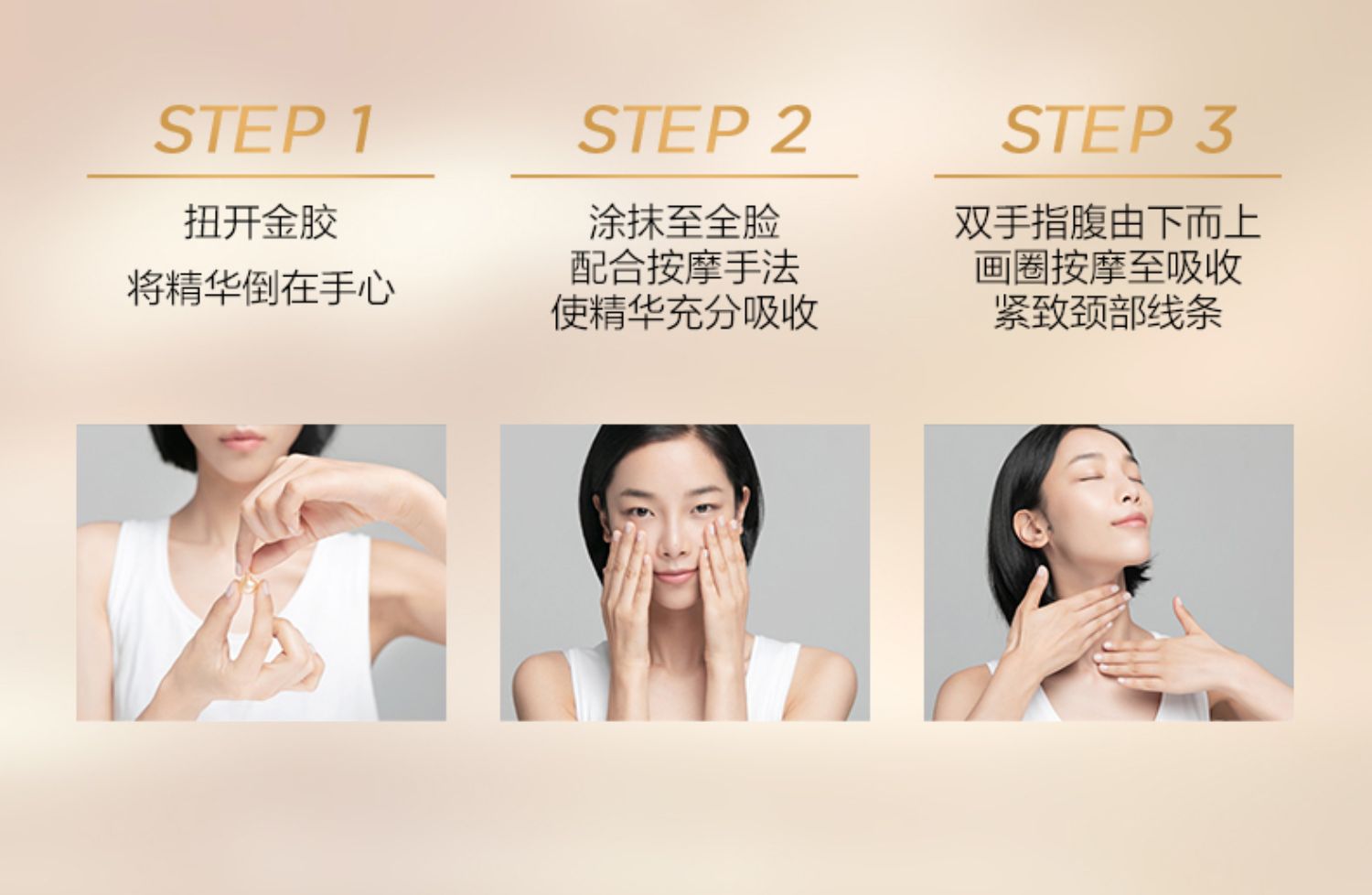 STEP 1

扭开金胶

将精华倒在手心

STEP 2

涂抹至全脸
配合按摩手法
使精华充分吸收

STEP 3

双手指腹由下而上
画圈按摩至吸收
紧致颈部线条