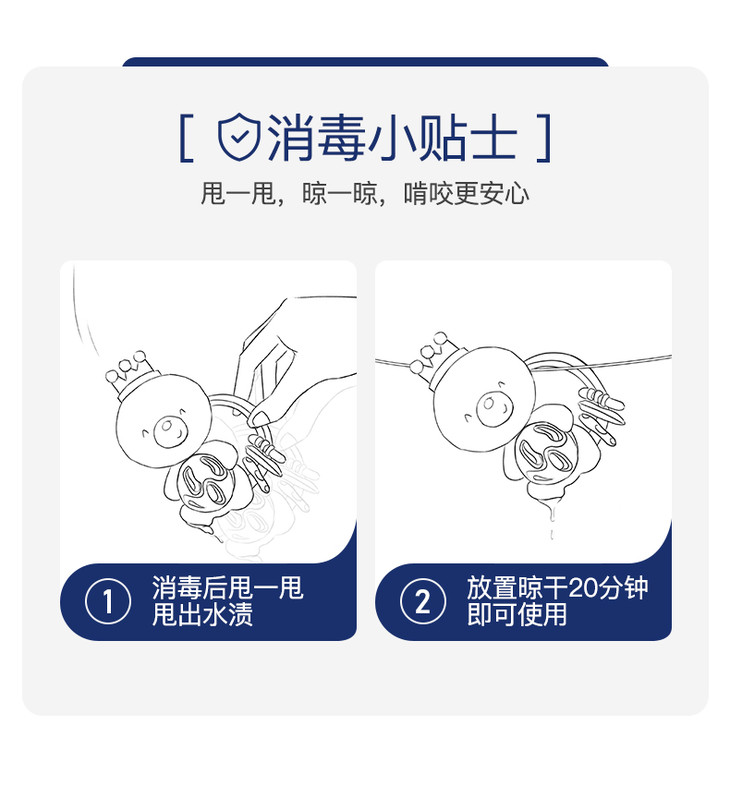 [ 消毒小贴士 ]

甩一甩，晾一晾，啃咬更安心

1 消毒后甩一甩
甩出水渍

2 放置晾干20分钟
即可使用