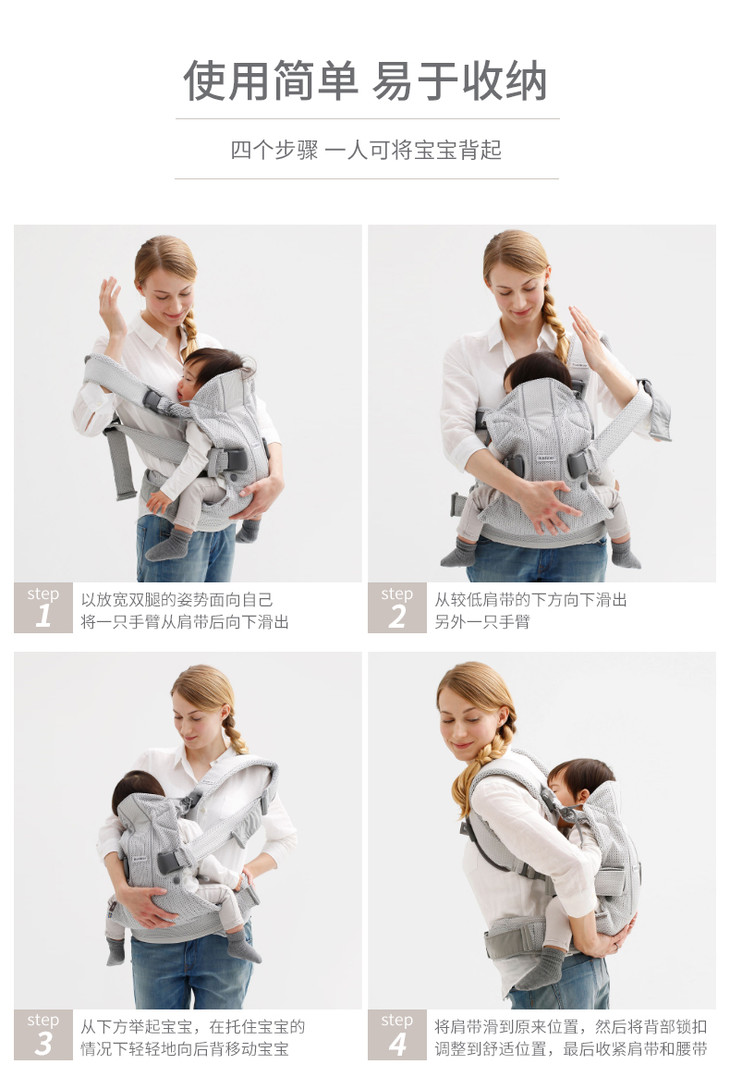 使用简单 易于收纳

四个步骤 一人可将宝宝背起

step
1
以放宽双腿的姿势面向自己
将一只手臂从肩带后向下滑出

step
2
从较低肩带的下方向下滑出
另外一只手臂

step
3
从下方举起宝宝，在托住宝宝的
情况下轻轻地向后背移动宝宝

step
4
将肩带滑到原来位置，然后将背部锁扣
调整到舒适位置，最后收紧肩带和腰带