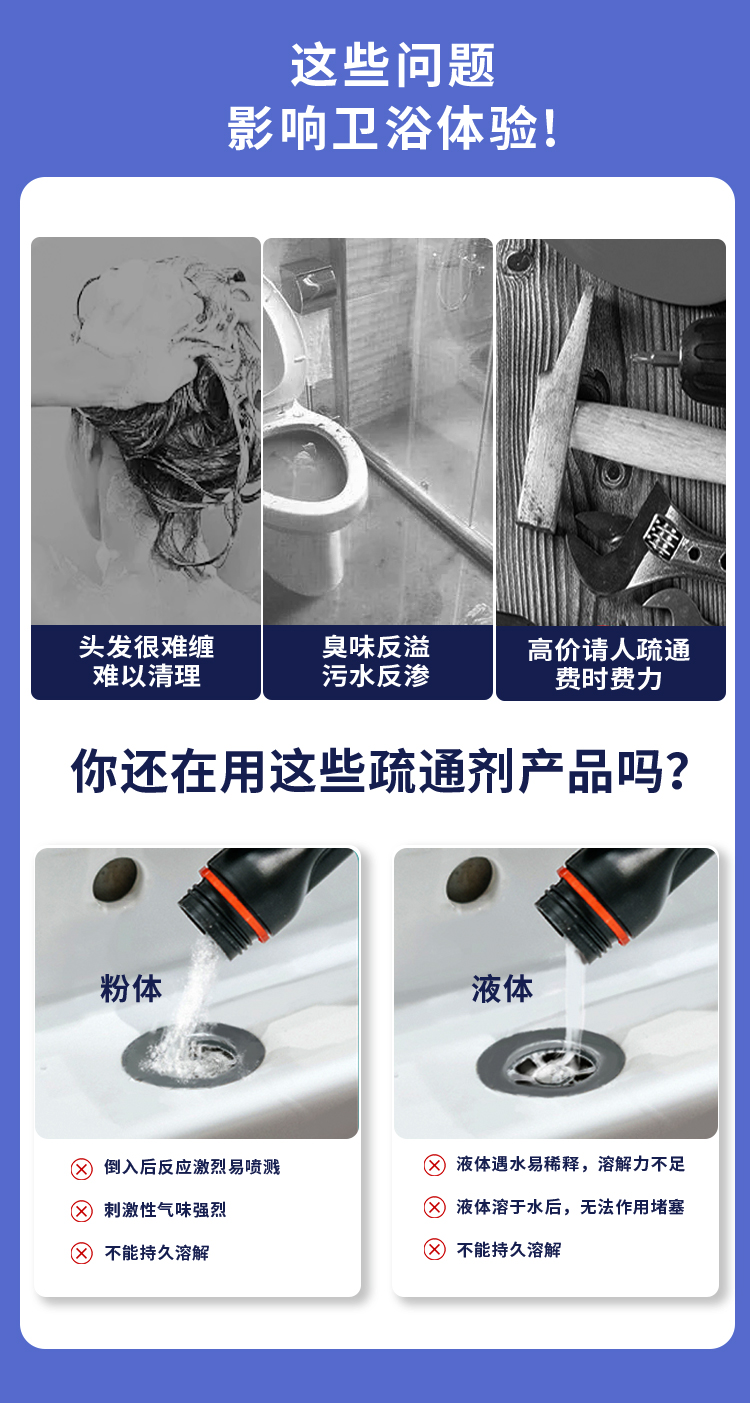 这些问题
影响卫浴体验!

头发很难缠
难以清理

臭味反溢
污水反渗

高价请人疏通
费时费力

你还在用这些疏通剂产品吗?

粉体

倒入后反应激烈易喷溅
刺激性气味强烈
不能持久溶解

液体

液体遇水易稀释，溶解力不足
液体溶于水后，无法作用堵塞
不能持久溶解