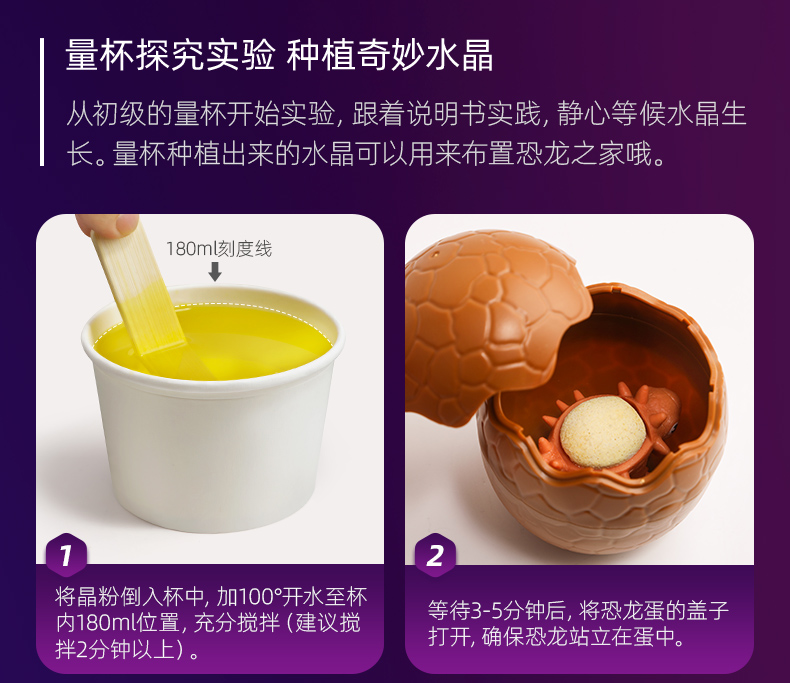 量杯探究实验 种植奇妙水晶

从初级的量杯开始实验，跟着说明书实践，静心等候水晶生长。量杯种植出来的水晶可以用来布置恐龙之家哦。

180ml刻度线

1

将晶粉倒入杯中，加100°开水至杯内180ml位置，充分搅拌（建议搅拌2分钟以上）。

2

等待3-5分钟后，将恐龙蛋的盖子打开，确保恐龙站立在蛋中。