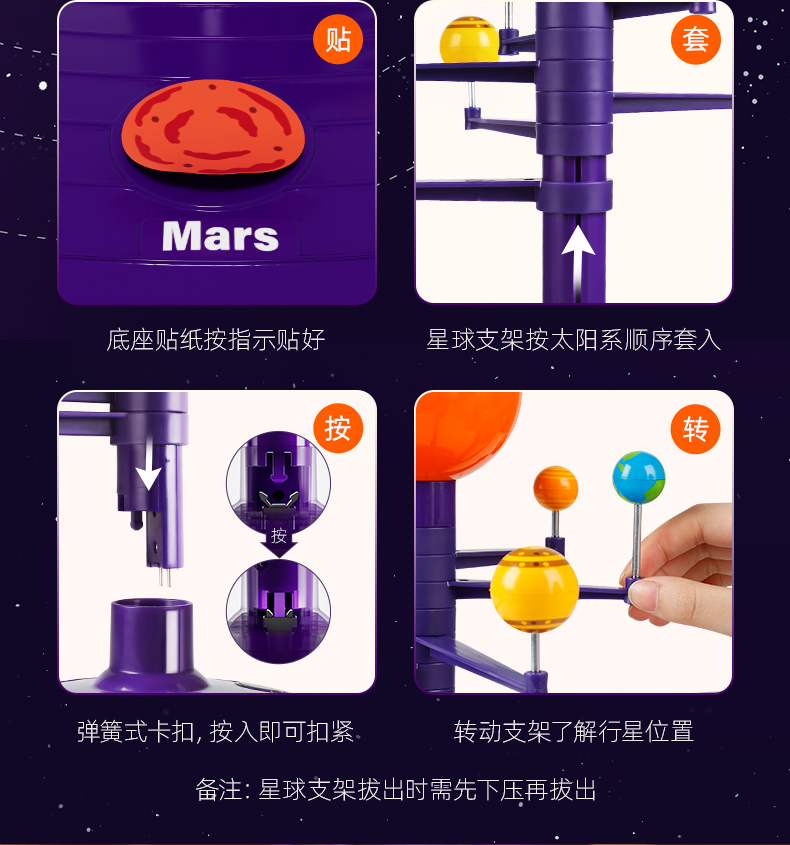 贴

Mars

底座贴纸按指示贴好

套

星球支架按太阳系顺序套入

按

按

弹簧式卡扣, 按入即可扣紧

转

转动支架了解行星位置

备注: 星球支架拔出时需先下压再拔出