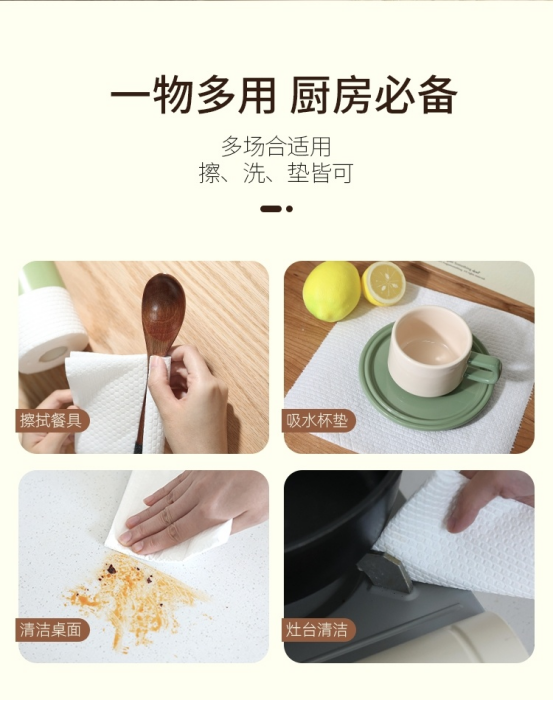 一物多用 厨房必备

多场合适用
擦、洗、垫皆可

擦拭餐具

吸水杯垫

清洁桌面

灶台清洁