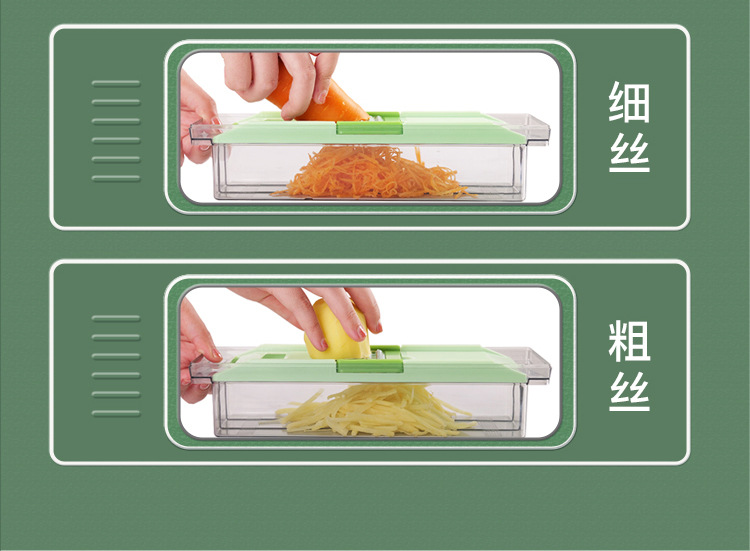 细丝

粗丝