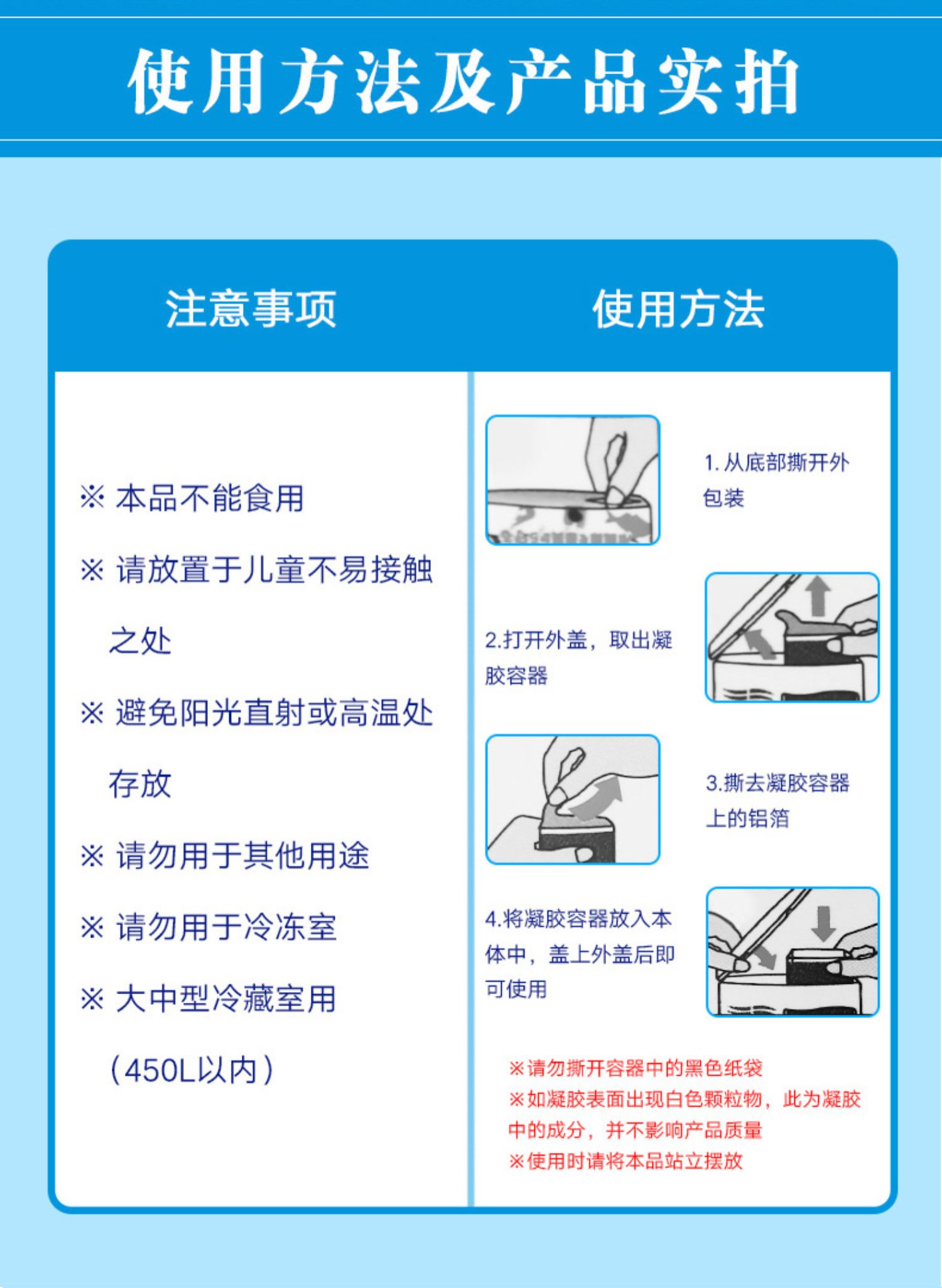 使用方法及产品实拍

注意事项

※ 本品不能食用

※ 请放置于儿童不易接触之处

※ 避免阳光直射或高温处存放

※ 请勿用于其他用途

※ 请勿用于冷冻室

※ 大中型冷藏室用（450L以内）

使用方法

1. 从底部撕开外包装

2.打开外盖，取出凝胶容器

3.撕去凝胶容器上的铝箔

4.将凝胶容器放入本体中，盖上外盖后即可使用

※请勿撕开容器中的黑色纸袋
※如凝胶表面出现白色颗粒物，此为凝胶中的成分，并不影响产品质量
※使用时请将本品站立摆放