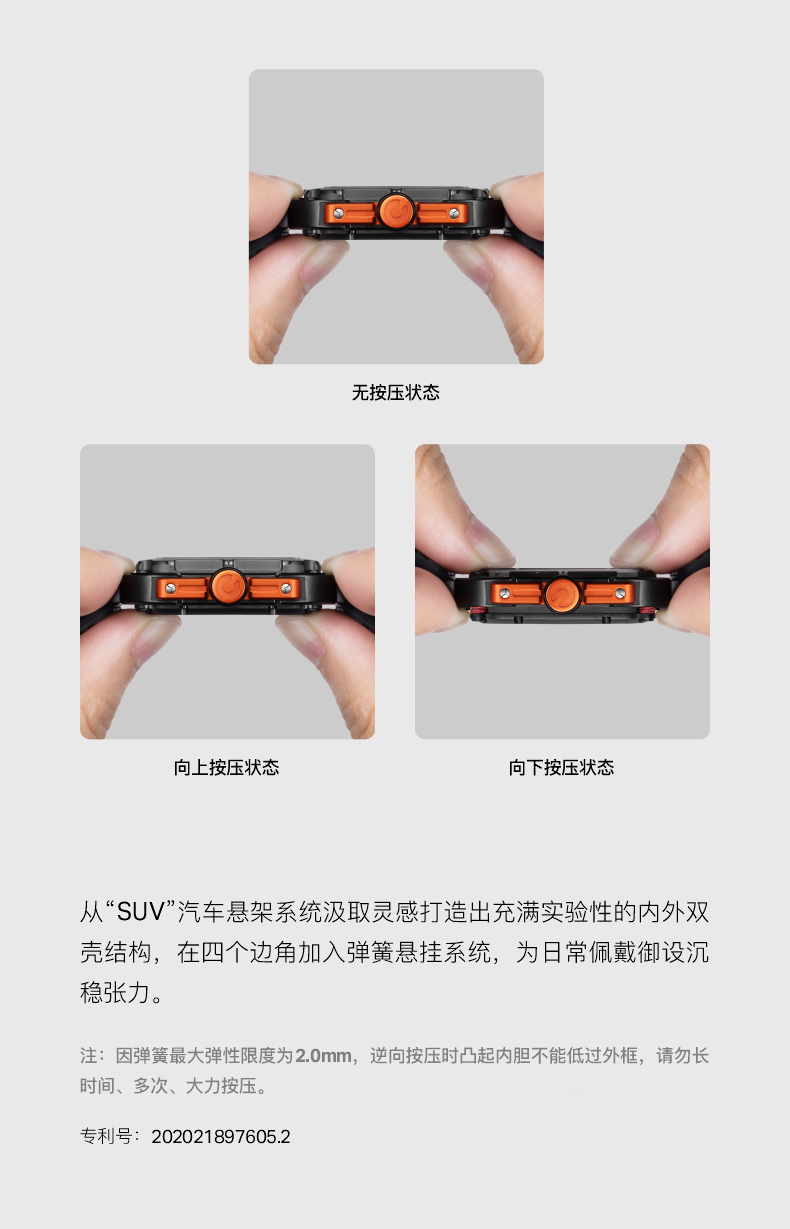 无按压状态

向上按压状态

向下按压状态

从“SUV”汽车悬架系统汲取灵感打造出充满实验性的内外双壳结构，在四个边角加入弹簧悬挂系统，为日常佩戴御设沉稳张力。

注：因弹簧最大弹性限度为2.0mm，逆向按压时凸起内胆不能低过外框，请勿长时间、多次、大力按压。

专利号：202021897605.2