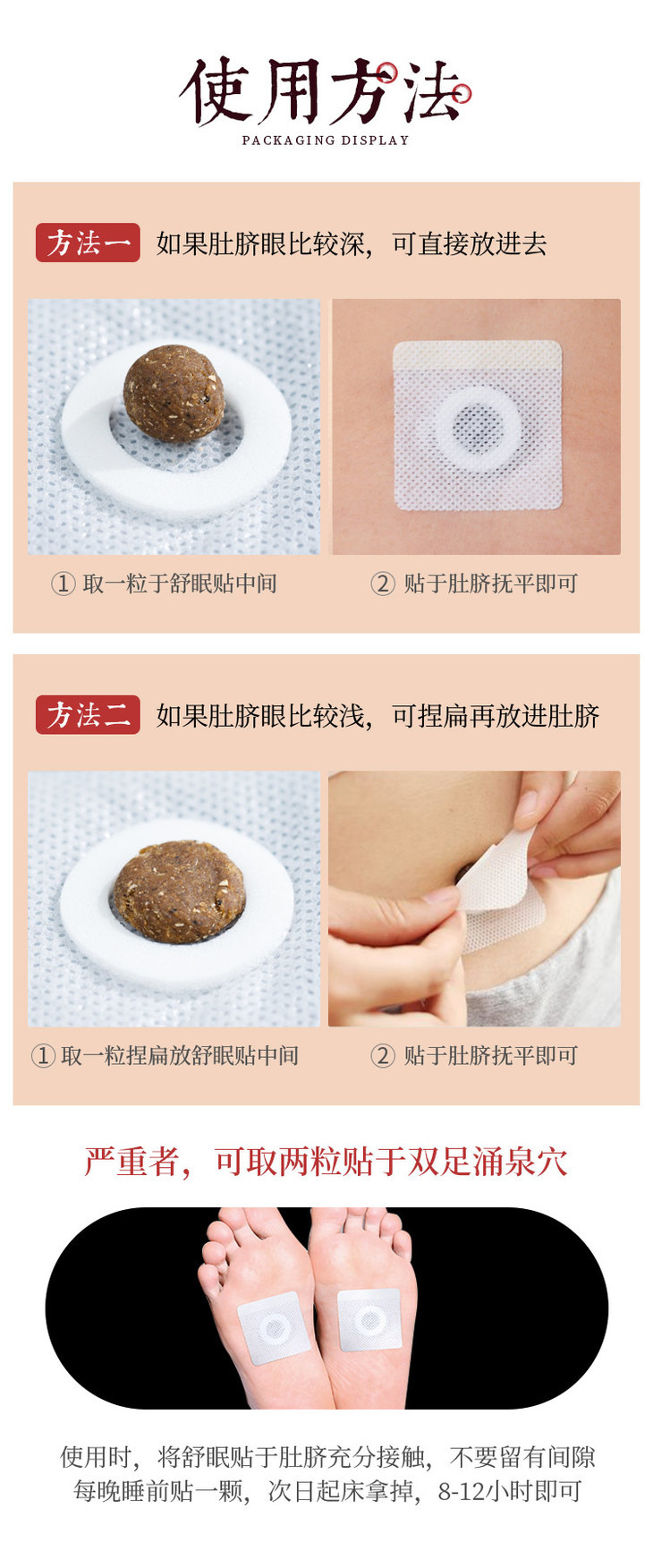 使用方法
PACKAGING DISPLAY

方法一 如果肚脐眼比较深，可直接放进去

① 取一粒于舒眠贴中间

② 贴于肚脐抚平即可

方法二 如果肚脐眼比较浅，可捏扁再放进肚脐

① 取一粒捏扁放舒眠贴中间

② 贴于肚脐抚平即可

严重者，可取两粒贴于双足涌泉穴

使用时，将舒眠贴于肚脐充分接触，不要留有间隙
每晚睡前贴一颗，次日起床拿掉，8-12小时即可