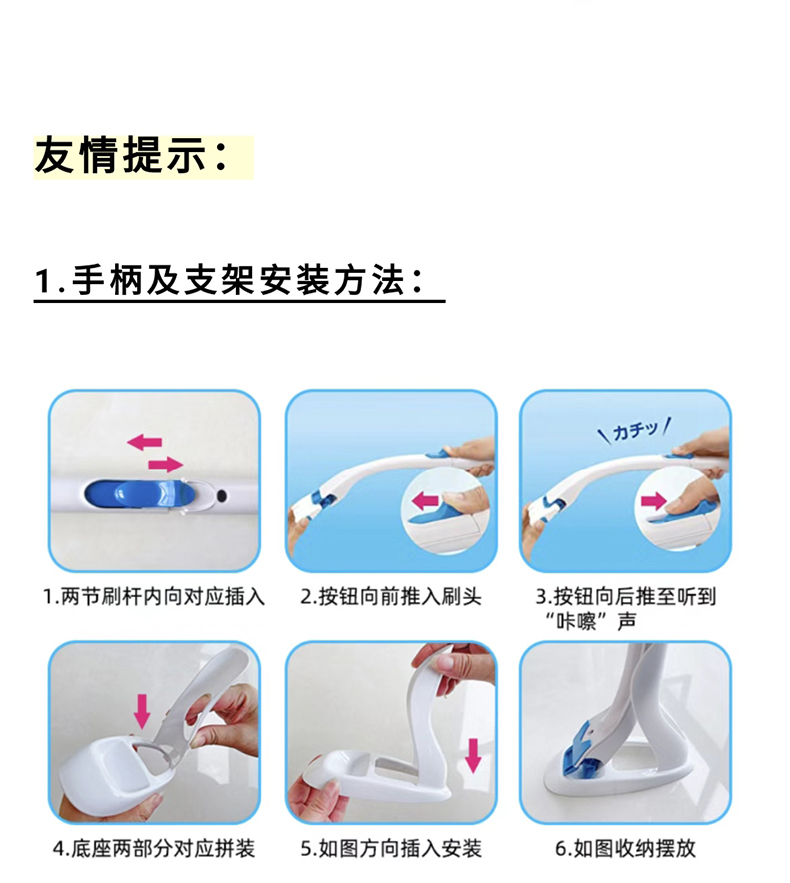 友情提示：

1.手柄及支架安装方法：

カチッ

1.两节刷杆内向对应插入

2.按钮向前推入刷头

3.按钮向后推至听到“咔嚓”声

4.底座两部分对应拼装

5.如图方向插入安装

6.如图收纳摆放