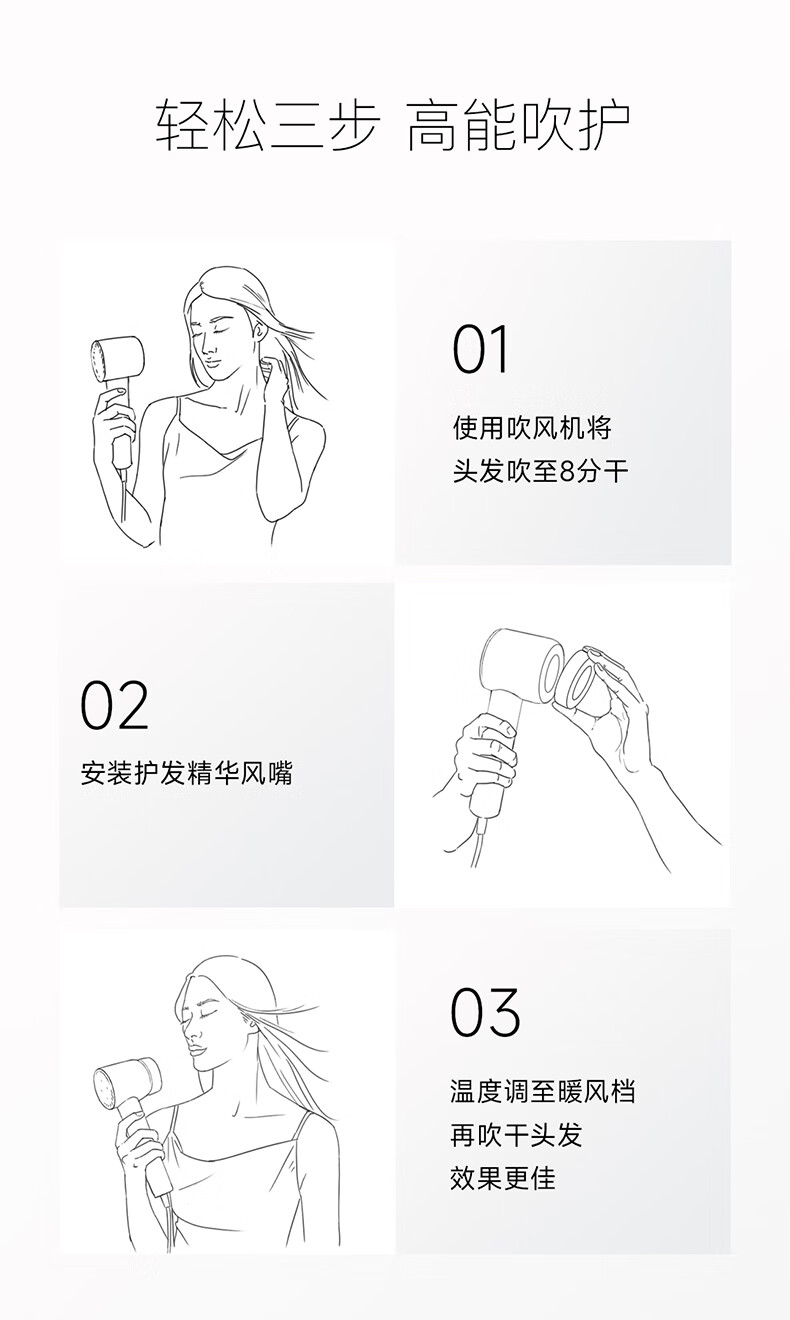 轻松三步 高能吹护

01

使用吹风机将
头发吹至8分干

02

安装护发精华风嘴

03

温度调至暖风档
再吹干头发
效果更佳