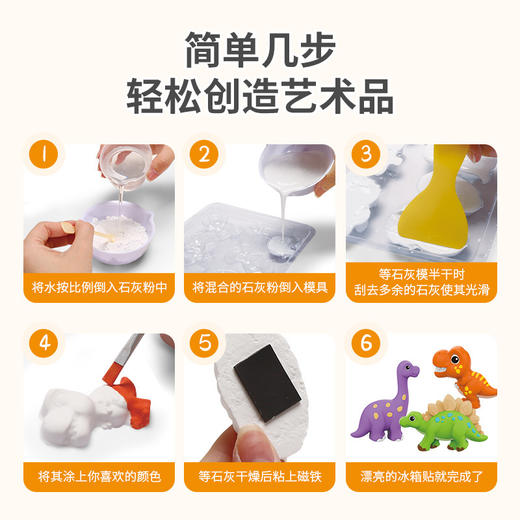 简单几步
轻松创造艺术品

1
将水按比例倒入石灰粉中

2
将混合的石灰粉倒入模具

3
等石灰模半干时
刮去多余的石灰使其光滑

4
将其涂上你喜欢的颜色

5
等石灰干燥后粘上磁铁

6
漂亮的冰箱贴就完成了