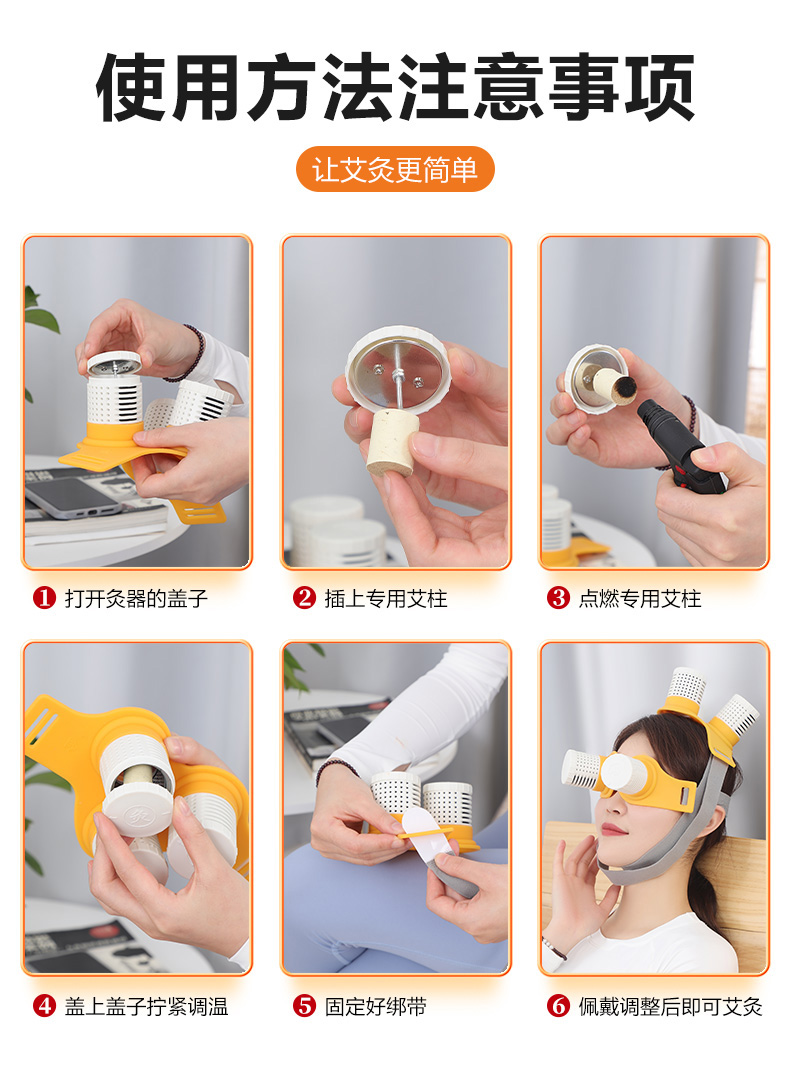 使用方法注意事项

让艾灸更简单

❶ 打开灸器的盖子

❷ 插上专用艾柱

❸ 点燃专用艾柱

❹ 盖上盖子拧紧调温

❺ 固定好绑带

❻ 佩戴调整后即可艾灸