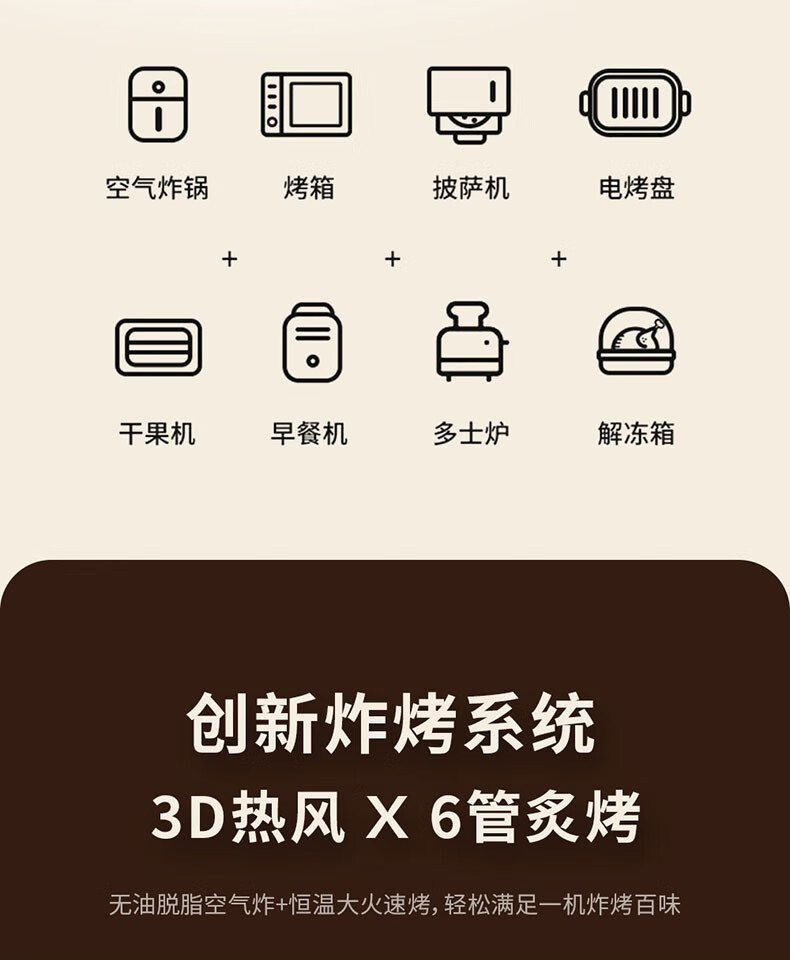 空气炸锅 烤箱 披萨机 电烤盘

+ + +

干果机 早餐机 多士炉 解冻箱

创新炸烤系统

3D热风 X 6管炙烤

无油脱脂空气炸+恒温大火速烤，轻松满足一机炸烤百味