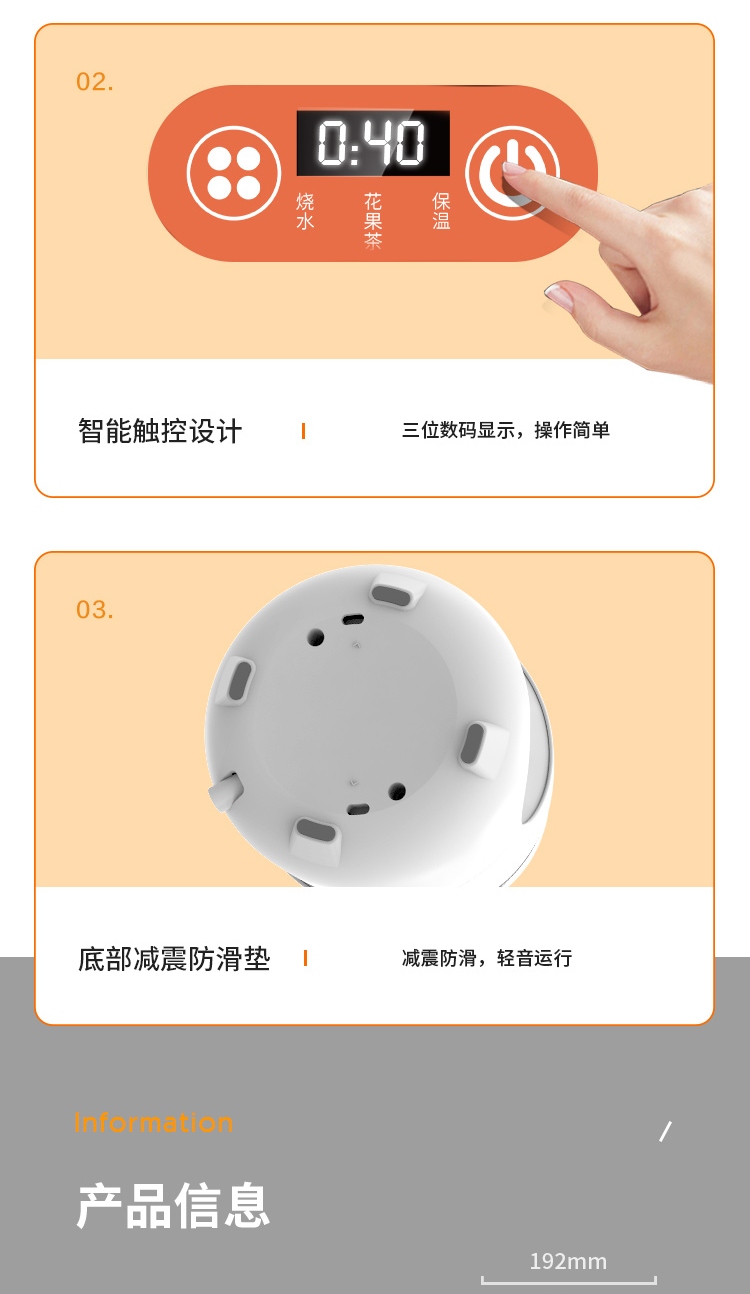 02.

0:40

烧水

花果茶

保温

智能触控设计

三位数码显示，操作简单

03.

底部减震防滑垫

减震防滑，轻音运行

Information

/

产品信息

192mm