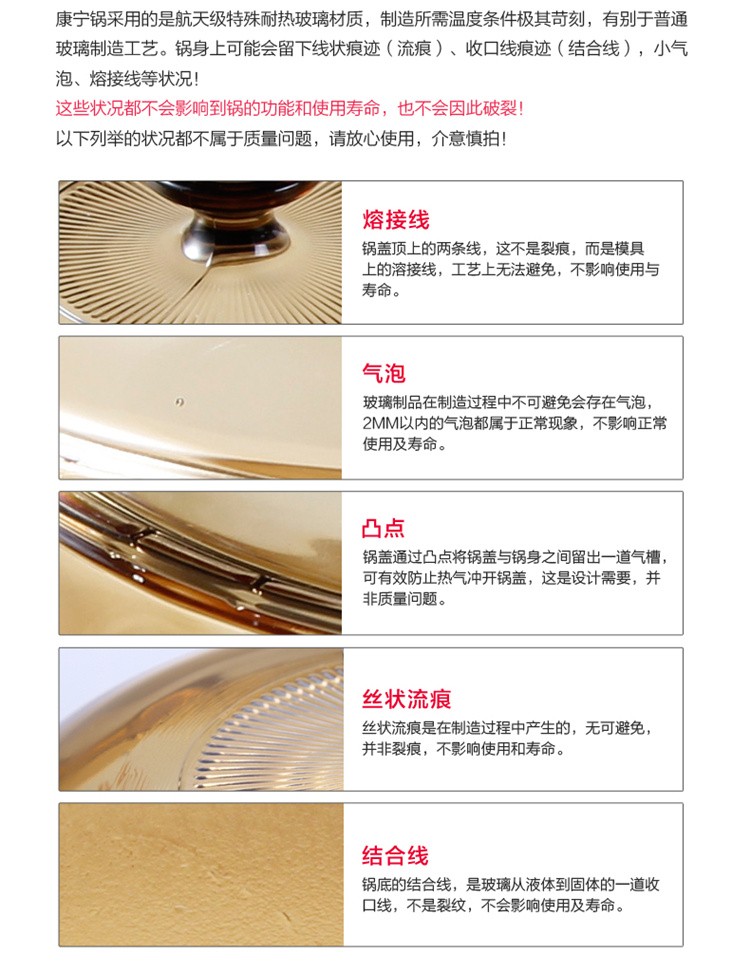 康宁锅采用的是航天级特殊耐热玻璃材质，制造所需温度条件极其苛刻，有别于普通玻璃制造工艺。锅身上可能会留下线状痕迹（流痕）、收口线痕迹（结合线），小气泡、熔接线等状况！
这些状况都不会影响到锅的功能和使用寿命，也不会因此破裂！
以下列举的状况都不属于质量问题，请放心使用，介意慎拍！

熔接线
锅盖顶上的两条线，这不是裂痕，而是模具上的溶接线，工艺上无法避免，不影响使用与寿命。

气泡
玻璃制品在制造过程中不可避免会存在气泡，2MM以内的气泡都属于正常现象，不影响正常使用及寿命。

凸点
锅盖通过凸点将锅盖与锅身之间留出一道气槽，可有效防止热气冲开锅盖，这是设计需要，并非质量问题。

丝状流痕
丝状流痕是在制造过程中产生的，无可避免，并非裂痕，不影响使用和寿命。

结合线
锅底的结合线，是玻璃从液体到固体的一道收口线，不是裂纹，不会影响使用及寿命。