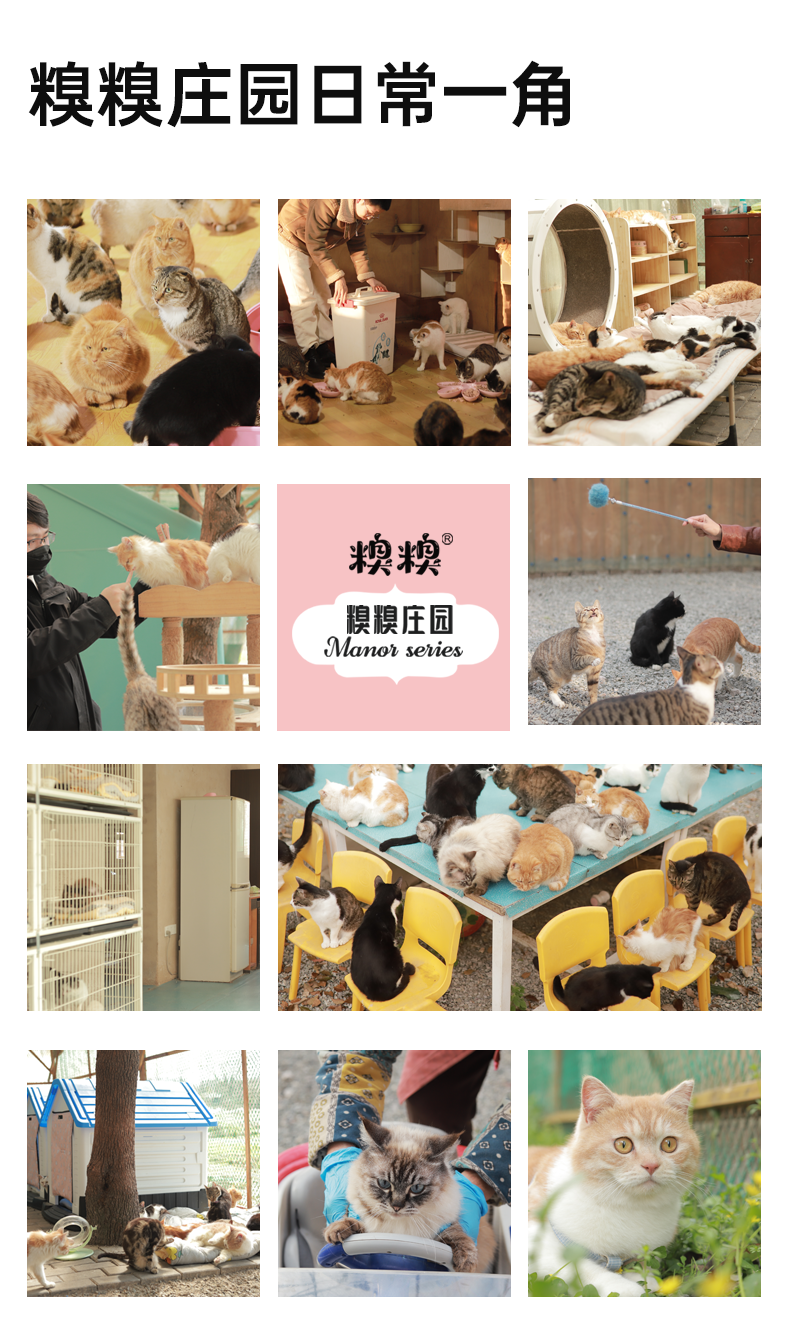 糗糗庄园日常一角

糗糗®

糗糗庄园
Manor series