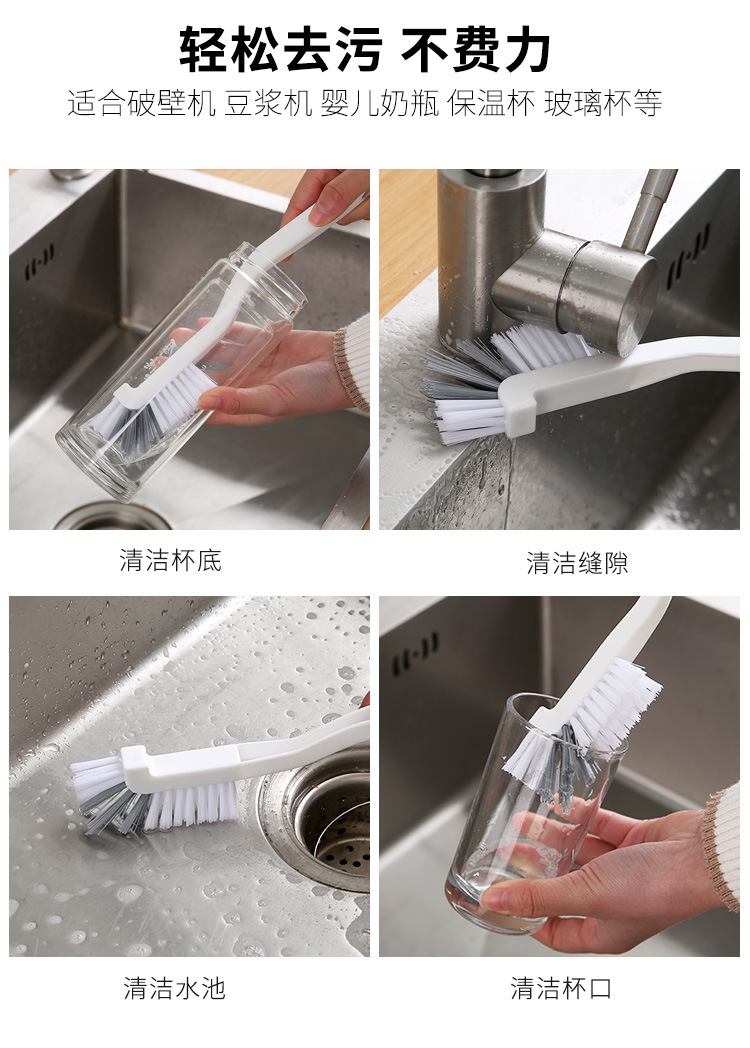 轻松去污 不费力

适合破壁机 豆浆机 婴儿奶瓶 保温杯 玻璃杯等

清洁杯底

清洁缝隙

清洁水池

清洁杯口