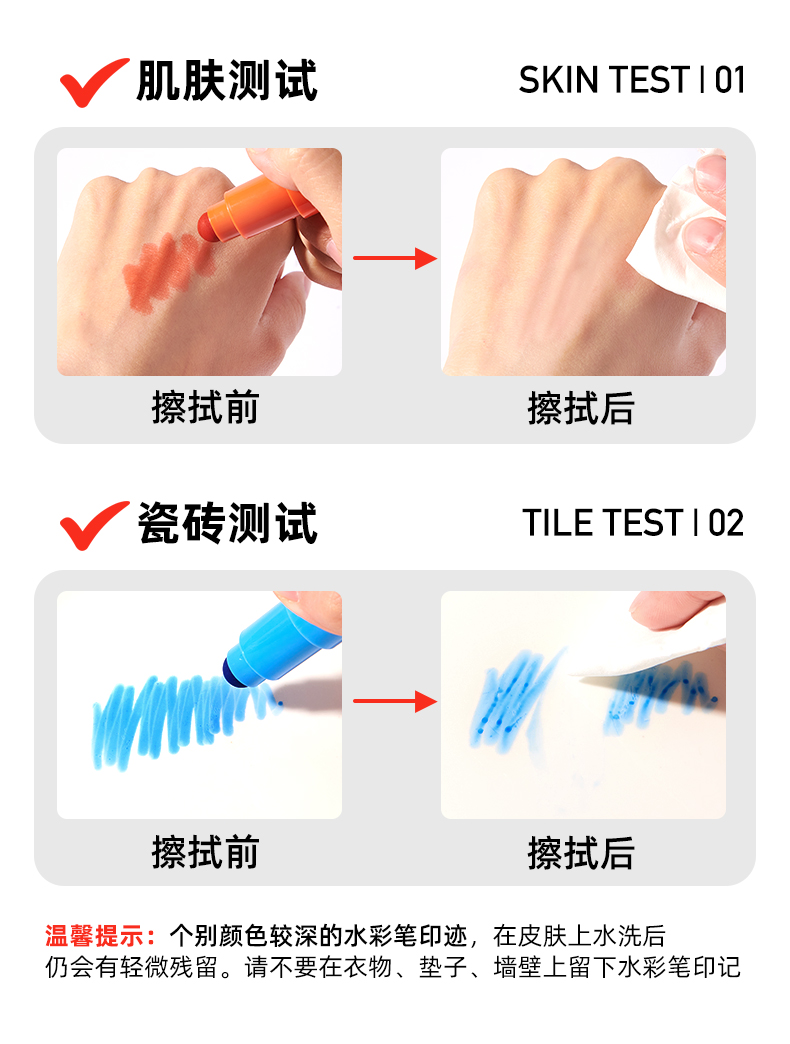 肌肤测试
SKIN TEST | 01

擦拭前

擦拭后

瓷砖测试
TILE TEST | 02

擦拭前

擦拭后

温馨提示：个别颜色较深的水彩笔印迹，在皮肤上水洗后仍会有轻微残留。请不要在衣物、垫子、墙壁上留下水彩笔印记