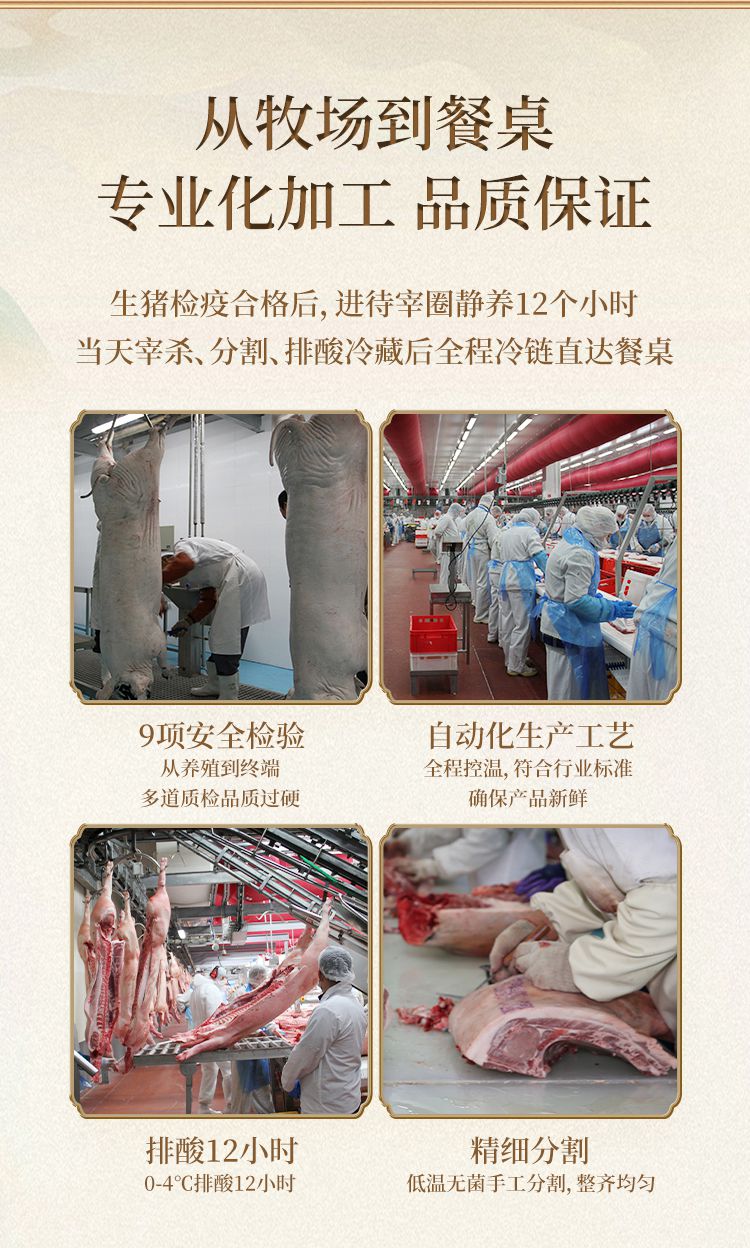 从牧场到餐桌
专业化加工 品质保证

生猪检疫合格后, 进待宰圈静养12个小时
当天宰杀、分割、排酸冷藏后全程冷链直达餐桌

9项安全检验
从养殖到终端
多道质检品质过硬

自动化生产工艺
全程控温, 符合行业标准
确保产品新鲜

排酸12小时
0-4℃排酸12小时

精细分割
低温无菌手工分割, 整齐均匀