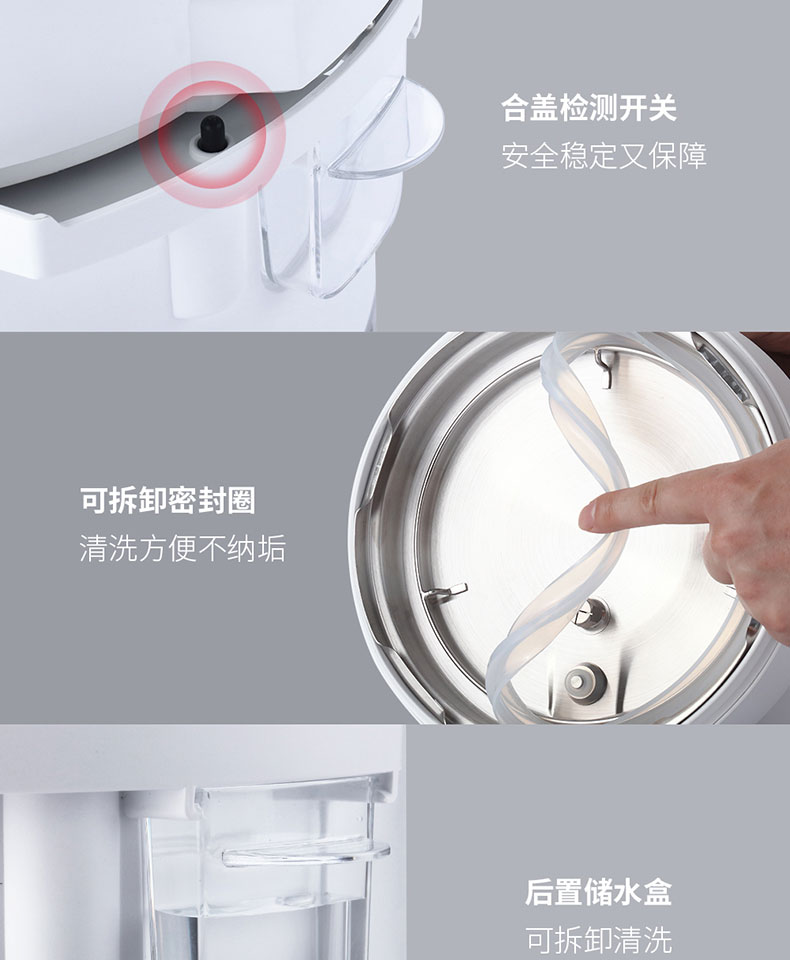 合盖检测开关
安全稳定又保障

可拆卸密封圈
清洗方便不纳垢

后置储水盒
可拆卸清洗