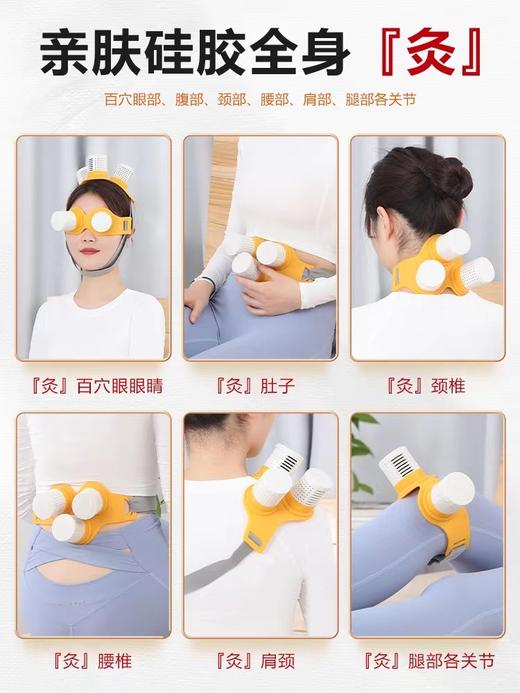 亲肤硅胶全身『灸』

百穴眼部、腹部、颈部、腰部、肩部、腿部各关节

『灸』百穴眼眼睛

『灸』肚子

『灸』颈椎

『灸』腰椎

『灸』肩颈

『灸』腿部各关节