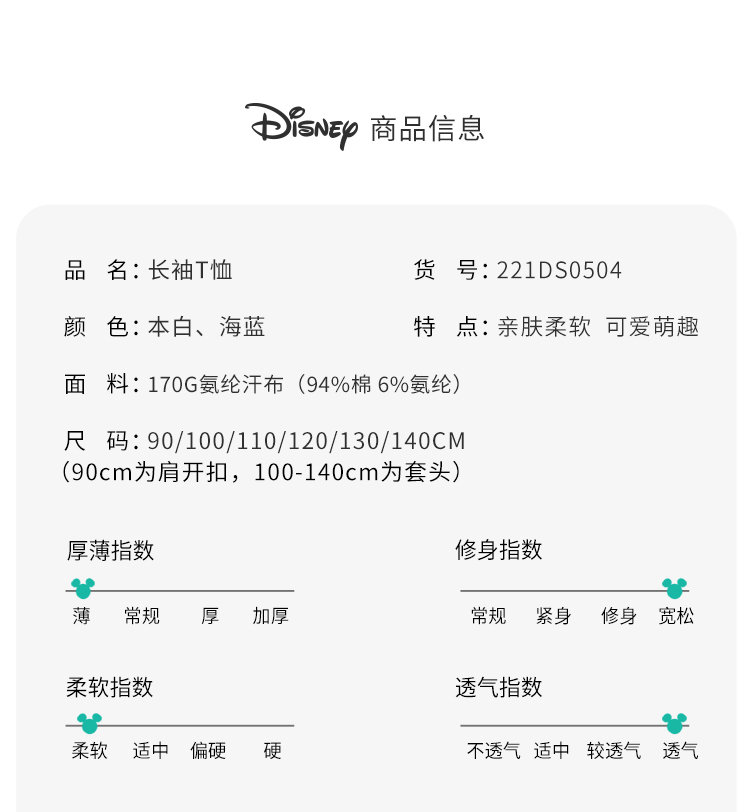 Disney 商品信息

品 名:长袖T恤

货 号:221DS0504

颜 色:本白、海蓝

特 点:亲肤柔软 可爱萌趣

面 料:170G氨纶汗布(94%棉 6%氨纶)

尺 码:90/100/110/120/130/140CM
(90cm为肩开扣,100-140cm为套头)

厚薄指数

薄 常规 厚 加厚

修身指数

常规 紧身 修身 宽松

柔软指数

柔软 适中 偏硬 硬

透气指数

不透气 适中 较透气 透气