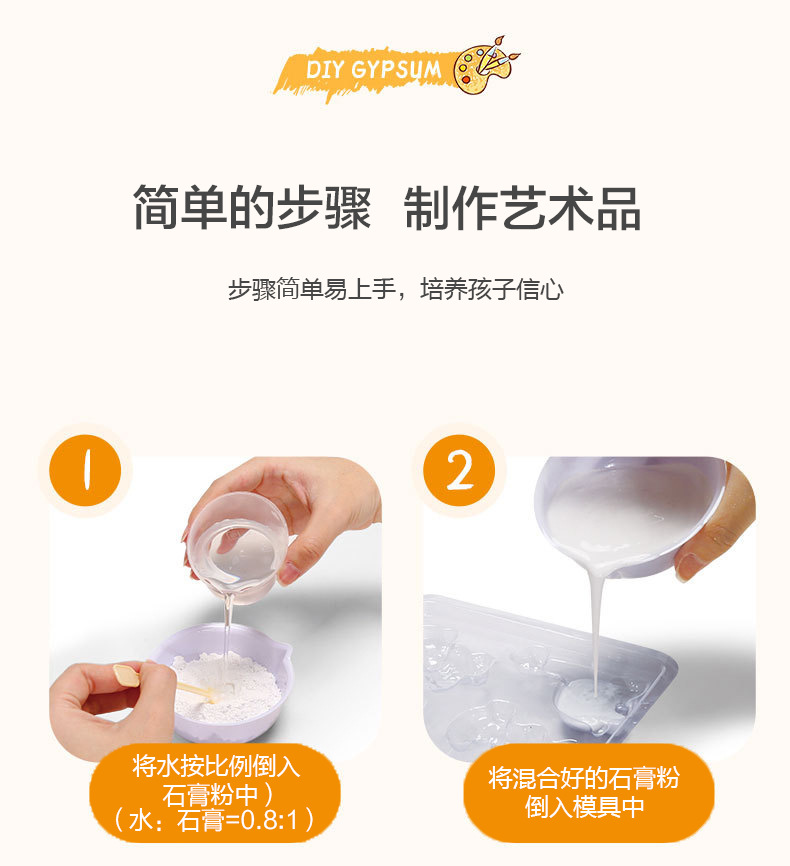 DIY GYPSUM

简单的步骤 制作艺术品

步骤简单易上手，培养孩子信心

1

将水按比例倒入石膏粉中）（水：石膏=0.8:1）

2

将混合好的石膏粉倒入模具中