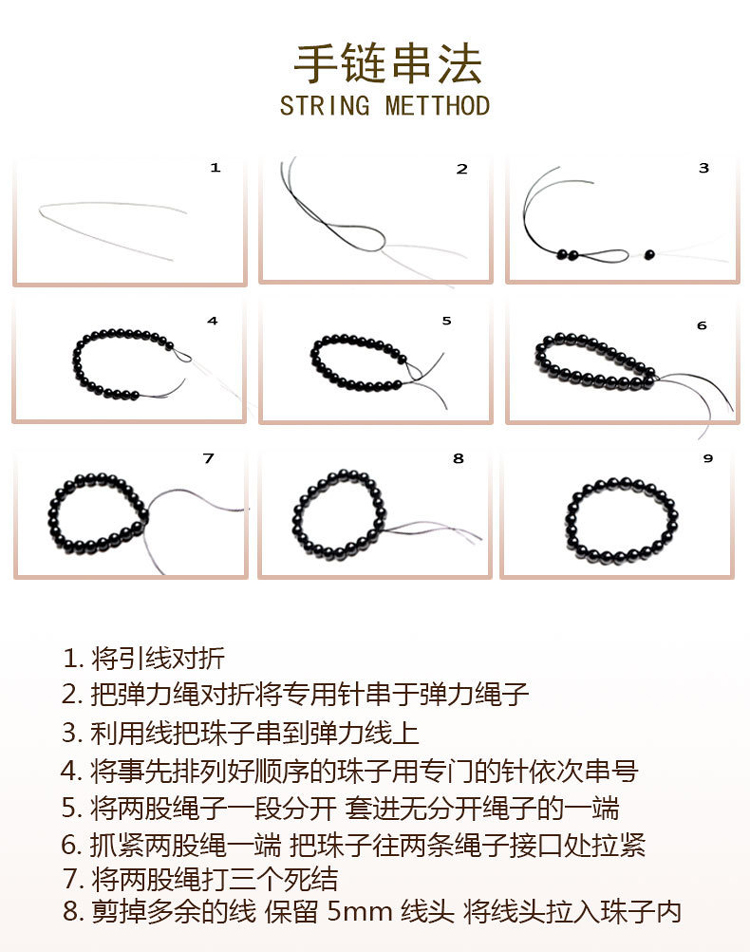 手链串法
STRING METTHOD

1

2

3

4

5

6

7

8

9

1. 将引线对折
2. 把弹力绳对折将专用针串于弹力绳子
3. 利用线把珠子串到弹力线上
4. 将事先排列好顺序的珠子用专门的针依次串号
5. 将两股绳子一段分开 套进无分开绳子的一端
6. 抓紧两股绳一端 把珠子往两条绳子接口处拉紧
7. 将两股绳打三个死结
8. 剪掉多余的线 保留 5mm 线头 将线头拉入珠子内