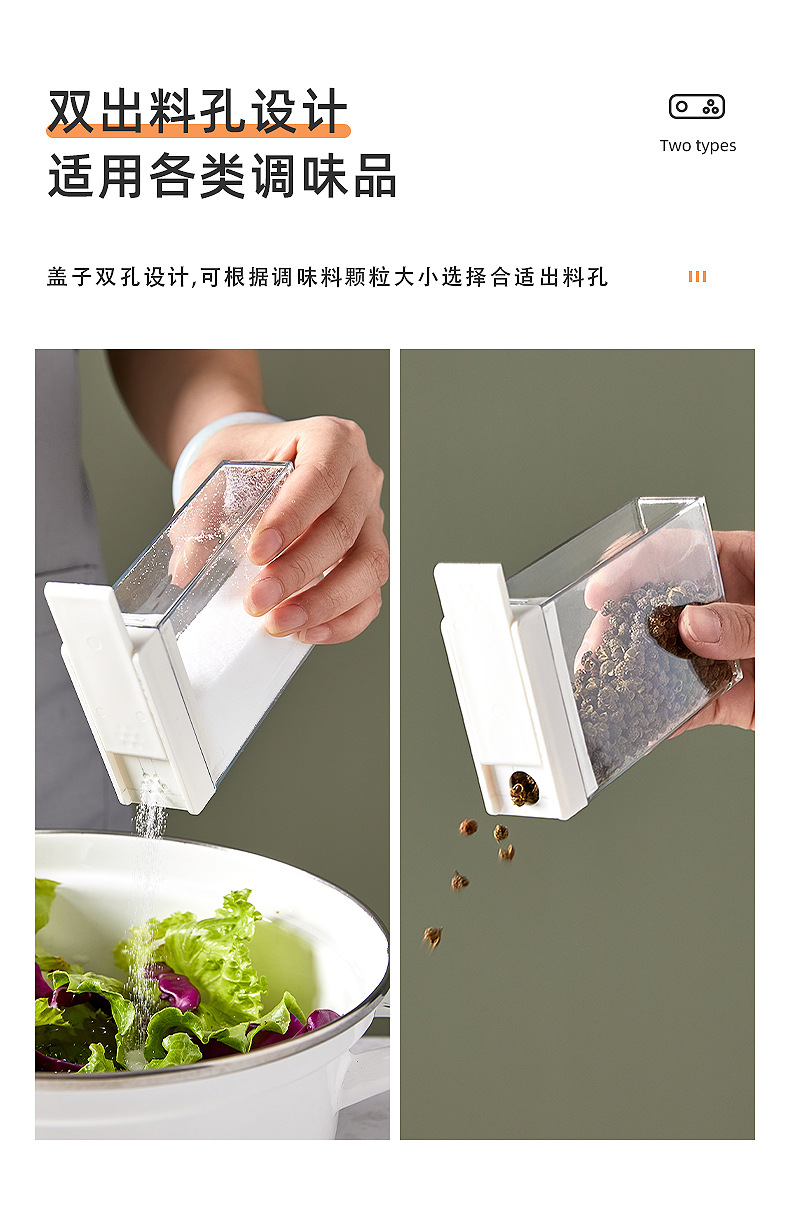 双出料孔设计
适用各类调味品

Two types

盖子双孔设计,可根据调味料颗粒大小选择合适出料孔