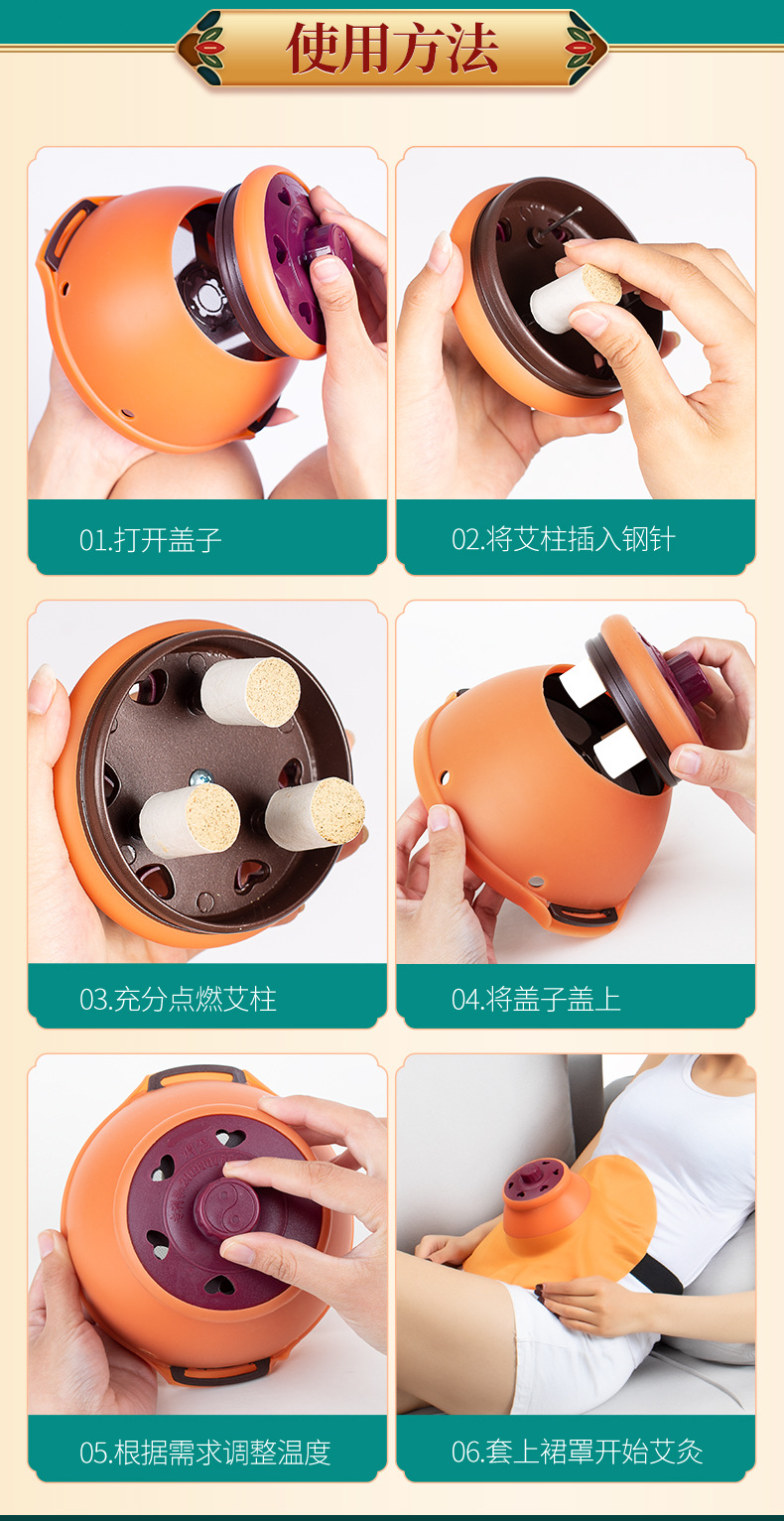 使用方法

01.打开盖子

02.将艾柱插入钢针

03.充分点燃艾柱

04.将盖子盖上

05.根据需求调整温度

06.套上裙罩开始艾灸