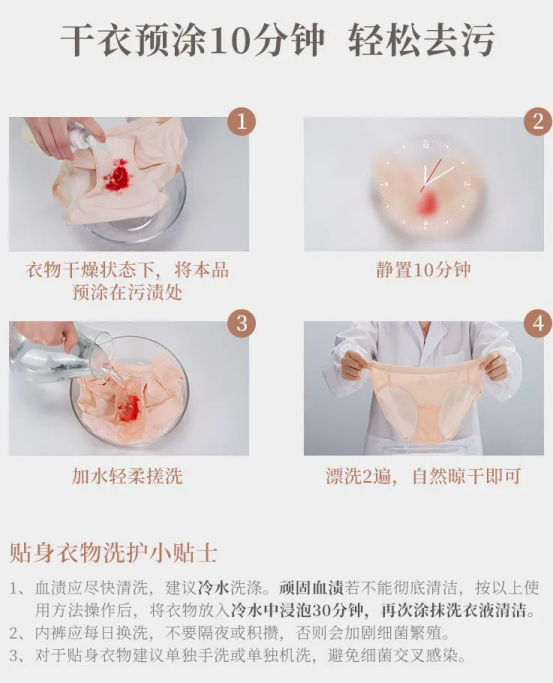 干衣预涂10分钟 轻松去污

1

衣物干燥状态下，将本品预涂在污渍处

2

静置10分钟

3

加水轻柔搓洗

4

漂洗2遍，自然晾干即可

贴身衣物洗护小贴士

1、血渍应尽快清洗，建议冷水洗涤。顽固血渍若不能彻底清洁，按以上使用方法操作后，将衣物放入冷水中浸泡30分钟，再次涂抹洗衣液清洁。
2、内裤应每日换洗，不要隔夜或积攒，否则会加剧细菌繁殖。
3、对于贴身衣物建议单独手洗或单独机洗，避免细菌交叉感染。