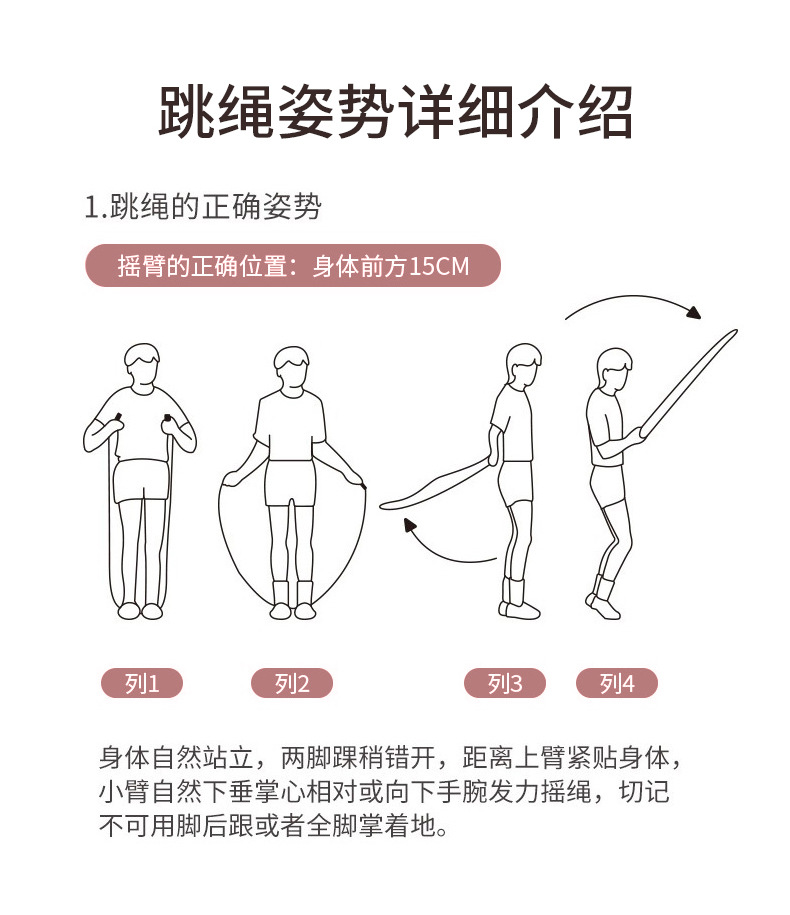 跳绳姿势详细介绍

1.跳绳的正确姿势

摇臂的正确位置：身体前方15CM

列1

列2

列3

列4

身体自然站立，两脚踝稍错开，距离上臂紧贴身体，小臂自然下垂掌心相对或向下手腕发力摇绳，切记不可用脚后跟或者全脚掌着地。