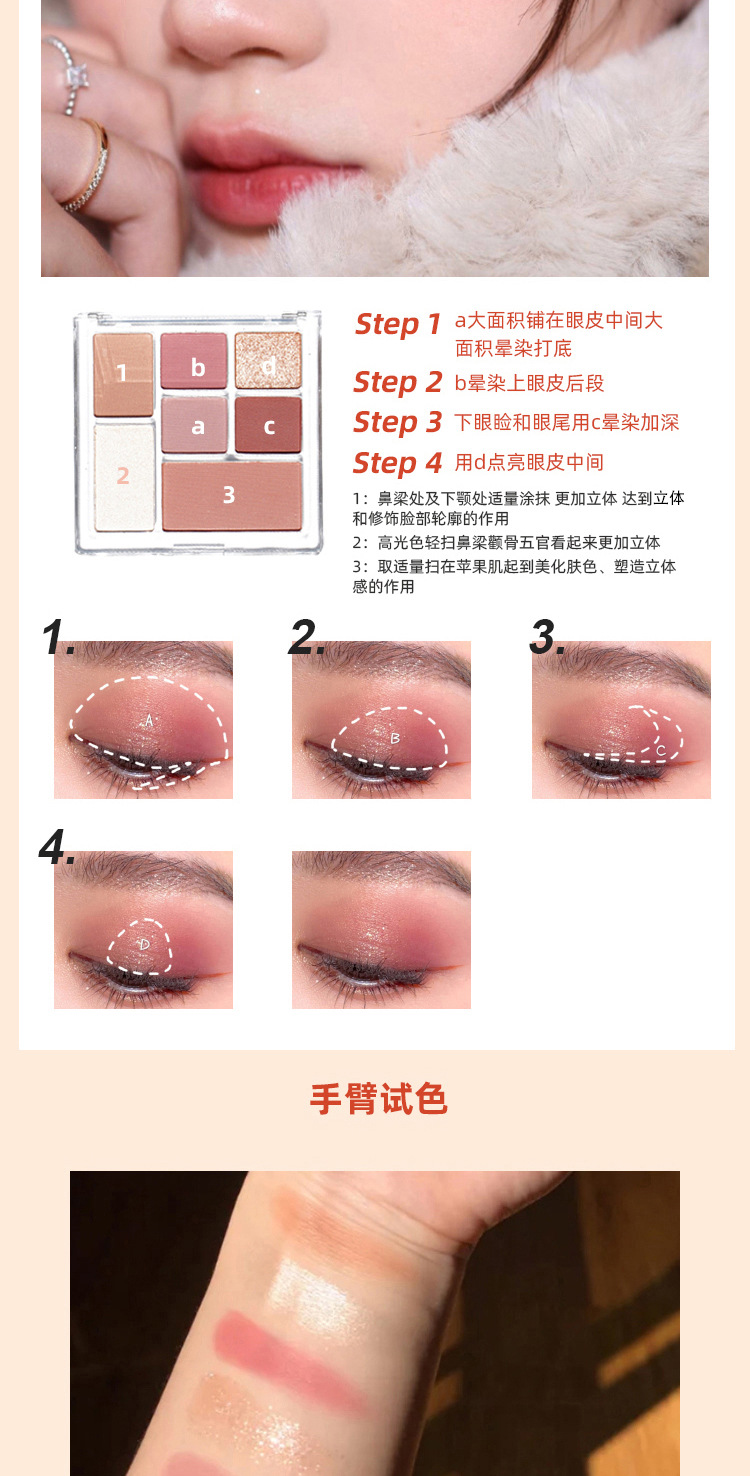 1 b d
a c
2 3

Step 1 a大面积铺在眼皮中间大面积晕染打底

Step 2 b晕染上眼皮后段

Step 3 下眼睑和眼尾用c晕染加深

Step 4 用d点亮眼皮中间

1：鼻梁处及下颚处适量涂抹 更加立体 达到立体和修饰脸部轮廓的作用

2：高光色轻扫鼻梁颧骨五官看起来更加立体

3：取适量扫在苹果肌起到美化肤色、塑造立体感的作用

1. A

2. B

3. C

4. D

手臂试色