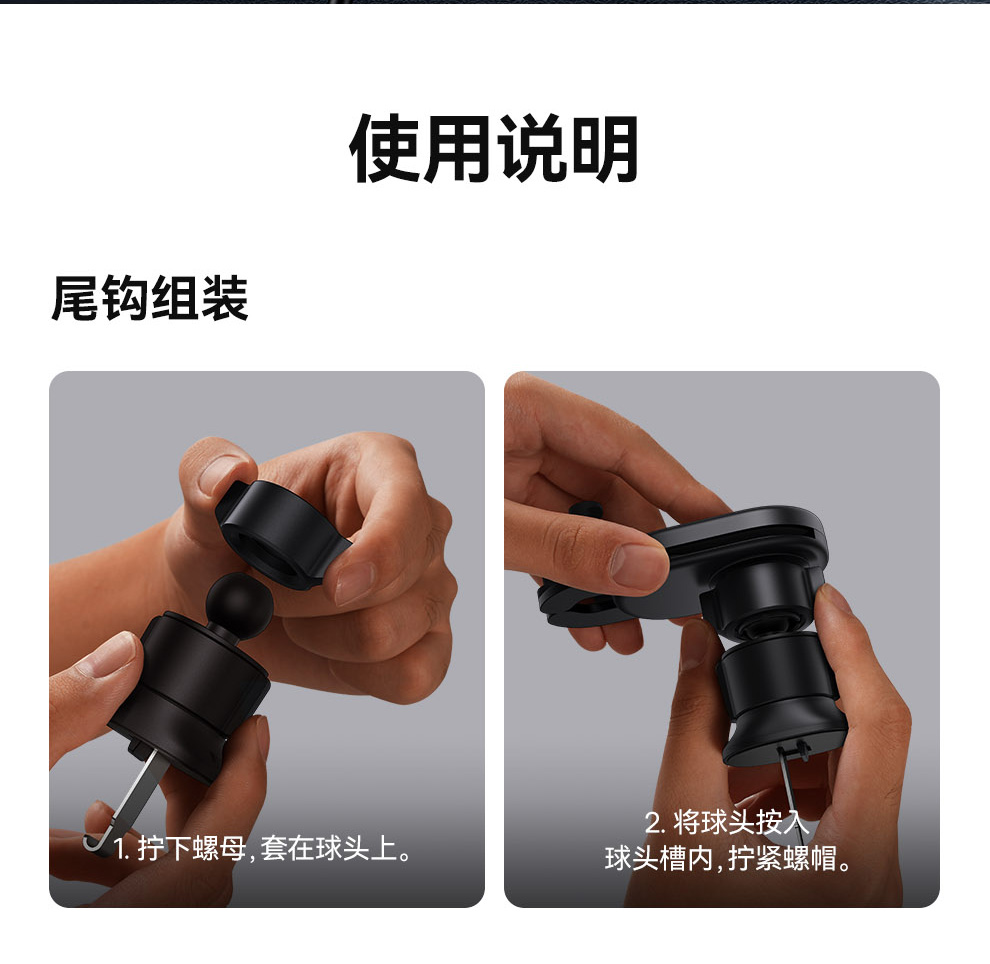 使用说明

尾钩组装

1. 拧下螺母，套在球头上。

2. 将球头按入球头槽内，拧紧螺帽。