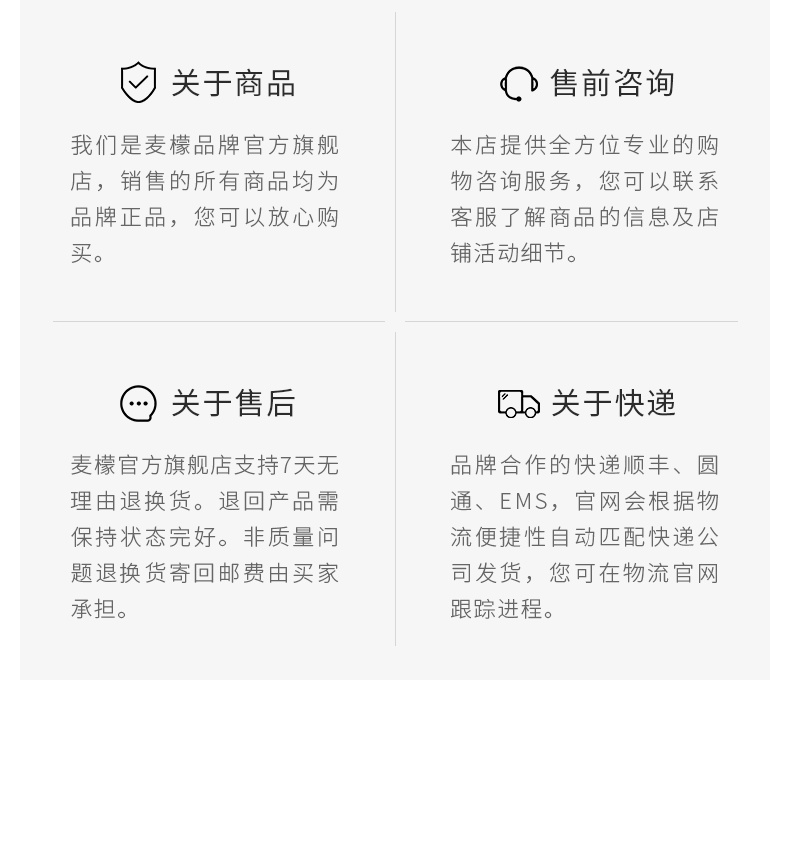 关于商品

我们是麦檬品牌官方旗舰店，销售的所有商品均为品牌正品，您可以放心购买。

售前咨询

本店提供全方位专业的购物咨询服务，您可以联系客服了解商品的信息及店铺活动细节。

关于售后

麦檬官方旗舰店支持7天无理由退换货。退回产品需保持状态完好。非质量问题退换货寄回邮费由买家承担。

关于快递

品牌合作的快递顺丰、圆通、EMS，官网会根据物流便捷性自动匹配快递公司发货，您可在物流官网跟踪进程。