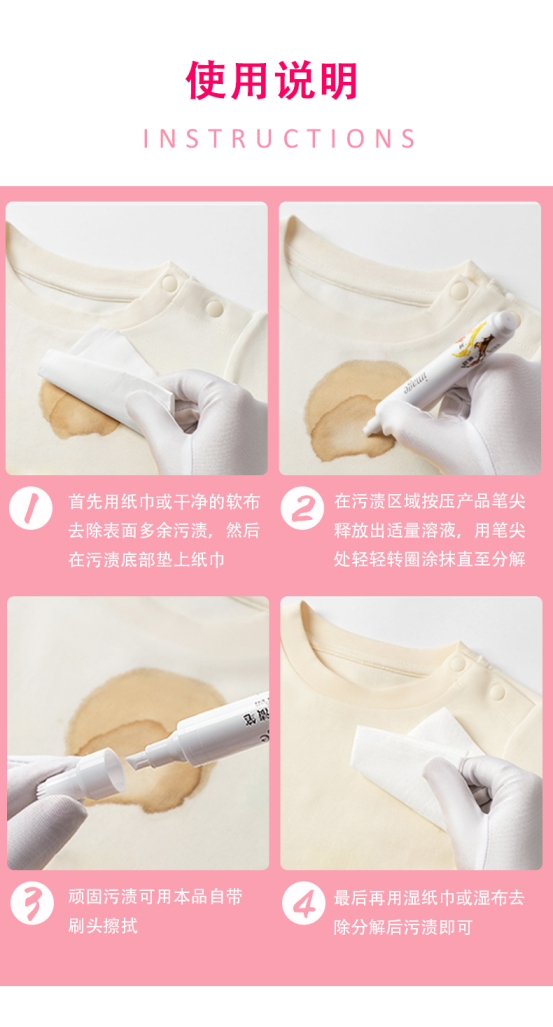 使用说明

INSTRUCTIONS

1 首先用纸巾或干净的软布去除表面多余污渍，然后在污渍底部垫上纸巾

2 在污渍区域按压产品笔尖释放出适量溶液，用笔尖处轻轻转圈涂抹直至分解

3 顽固污渍可用本品自带刷头擦拭

4 最后再用湿纸巾或湿布去除分解后污渍即可