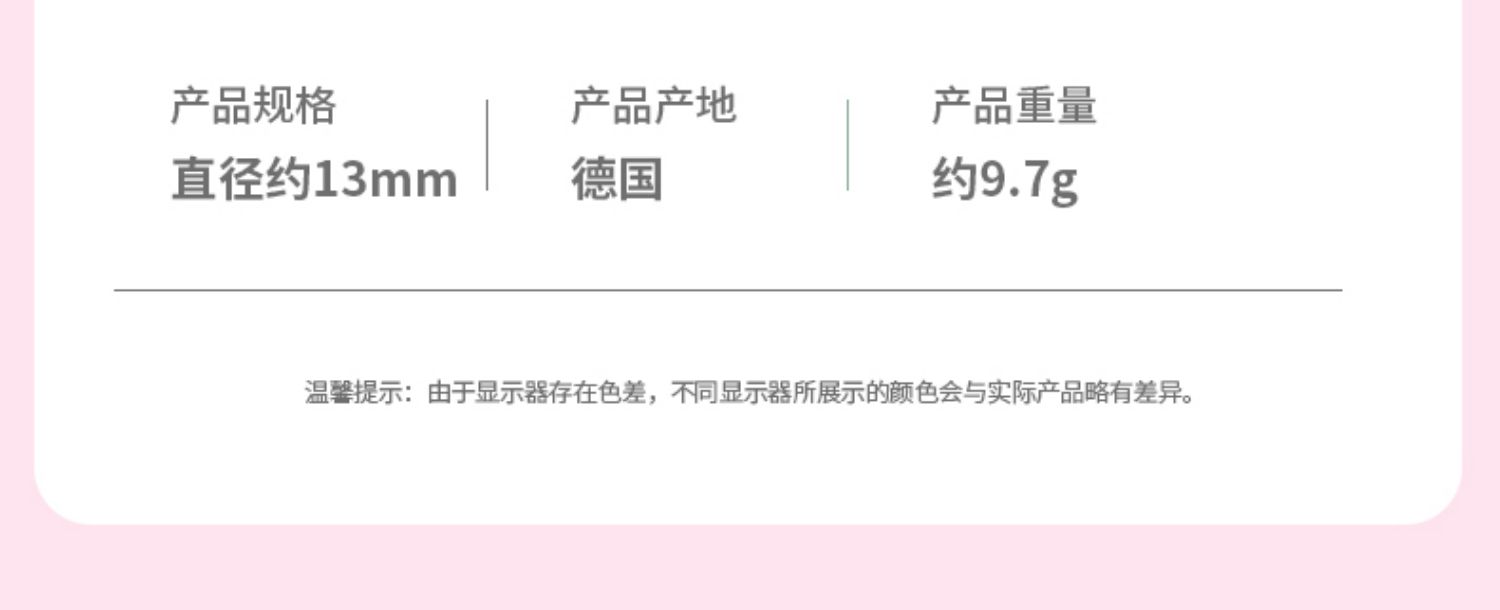 产品规格
直径约13mm

产品产地
德国

产品重量
约9.7g

温馨提示：由于显示器存在色差，不同显示器所展示的颜色会与实际产品略有差异。