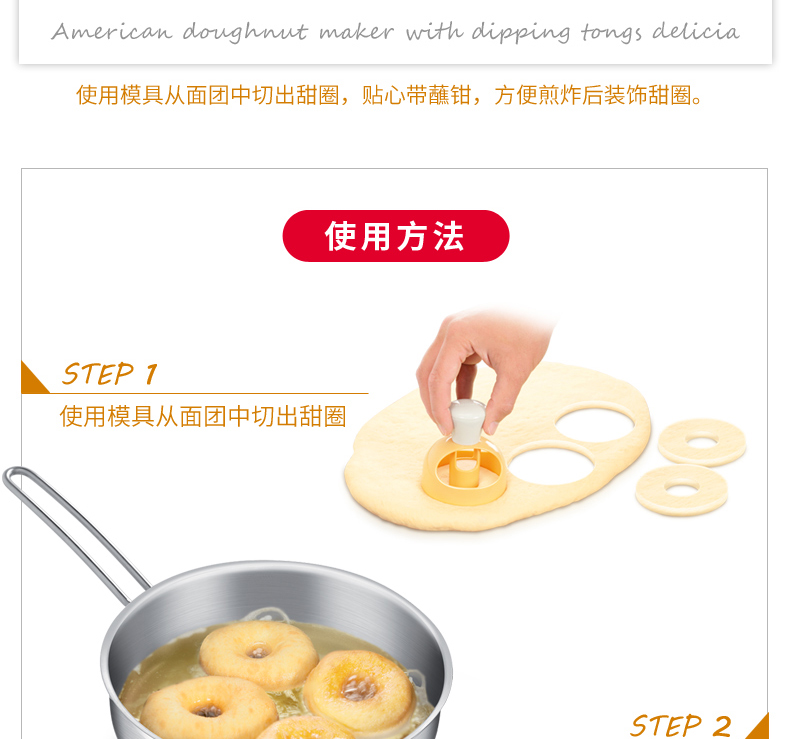 American doughnut maker with dipping tongs delicia

使用模具从面团中切出甜圈，贴心带蘸钳，方便煎炸后装饰甜圈。

使用方法

STEP 1
使用模具从面团中切出甜圈

STEP 2