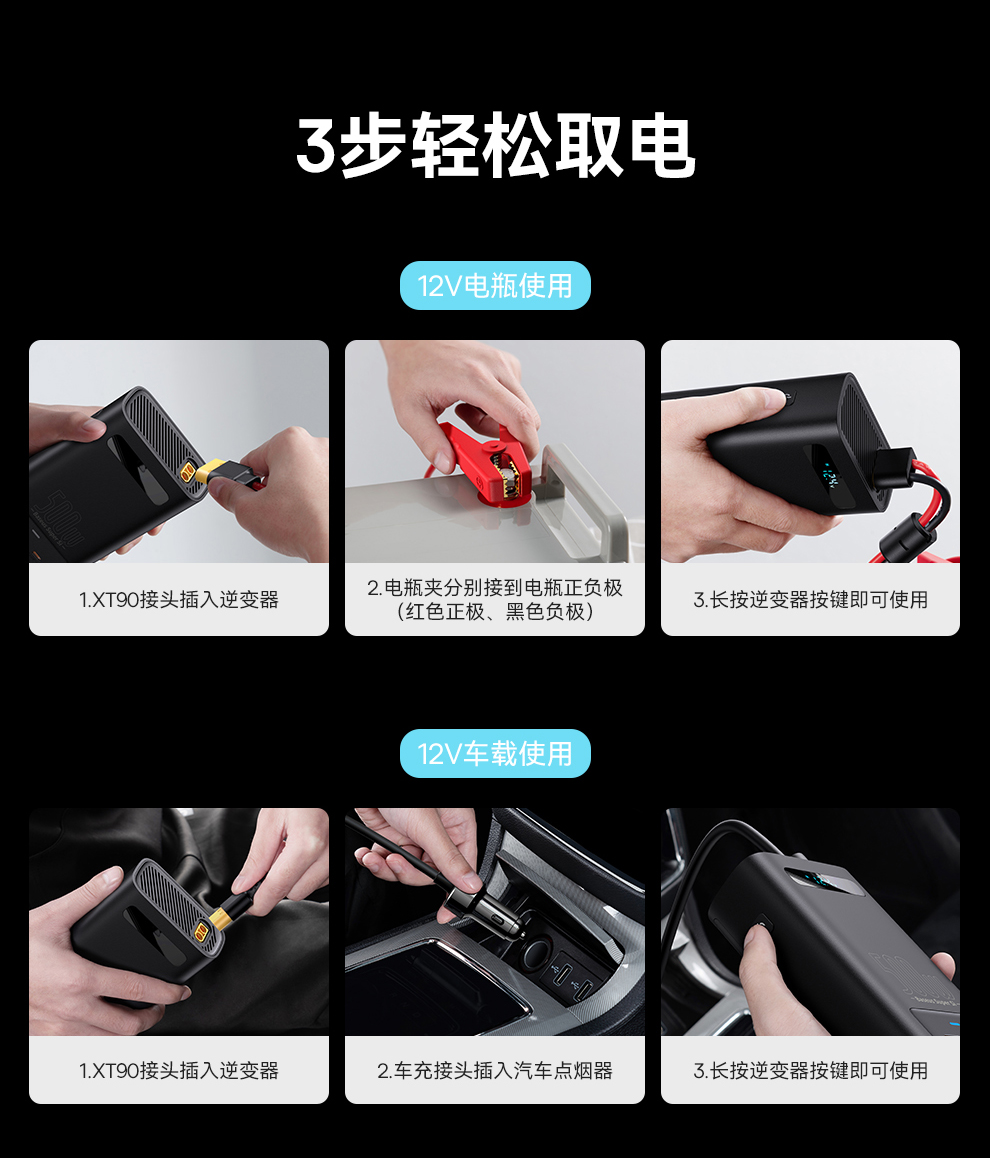 3步轻松取电

12V电瓶使用

1.XT90接头插入逆变器

2.电瓶夹分别接到电瓶正负极（红色正极、黑色负极）

3.长按逆变器按键即可使用

12V车载使用

1.XT90接头插入逆变器

2.车充接头插入汽车点烟器

3.长按逆变器按键即可使用