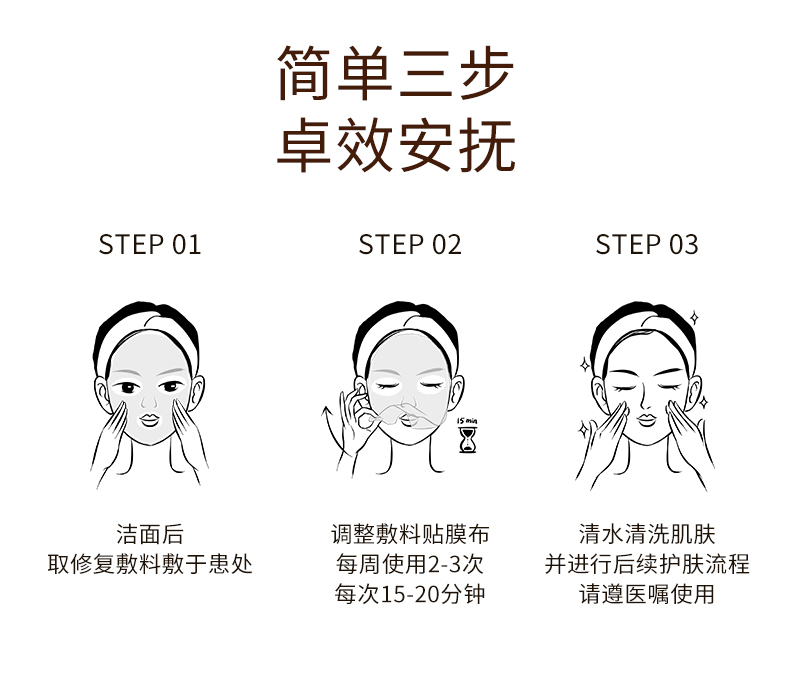 简单三步
卓效安抚

STEP 01

洁面后
取修复敷料敷于患处

STEP 02

15 min

调整敷料贴膜布
每周使用2-3次
每次15-20分钟

STEP 03

清水清洗肌肤
并进行后续护肤流程
请遵医嘱使用