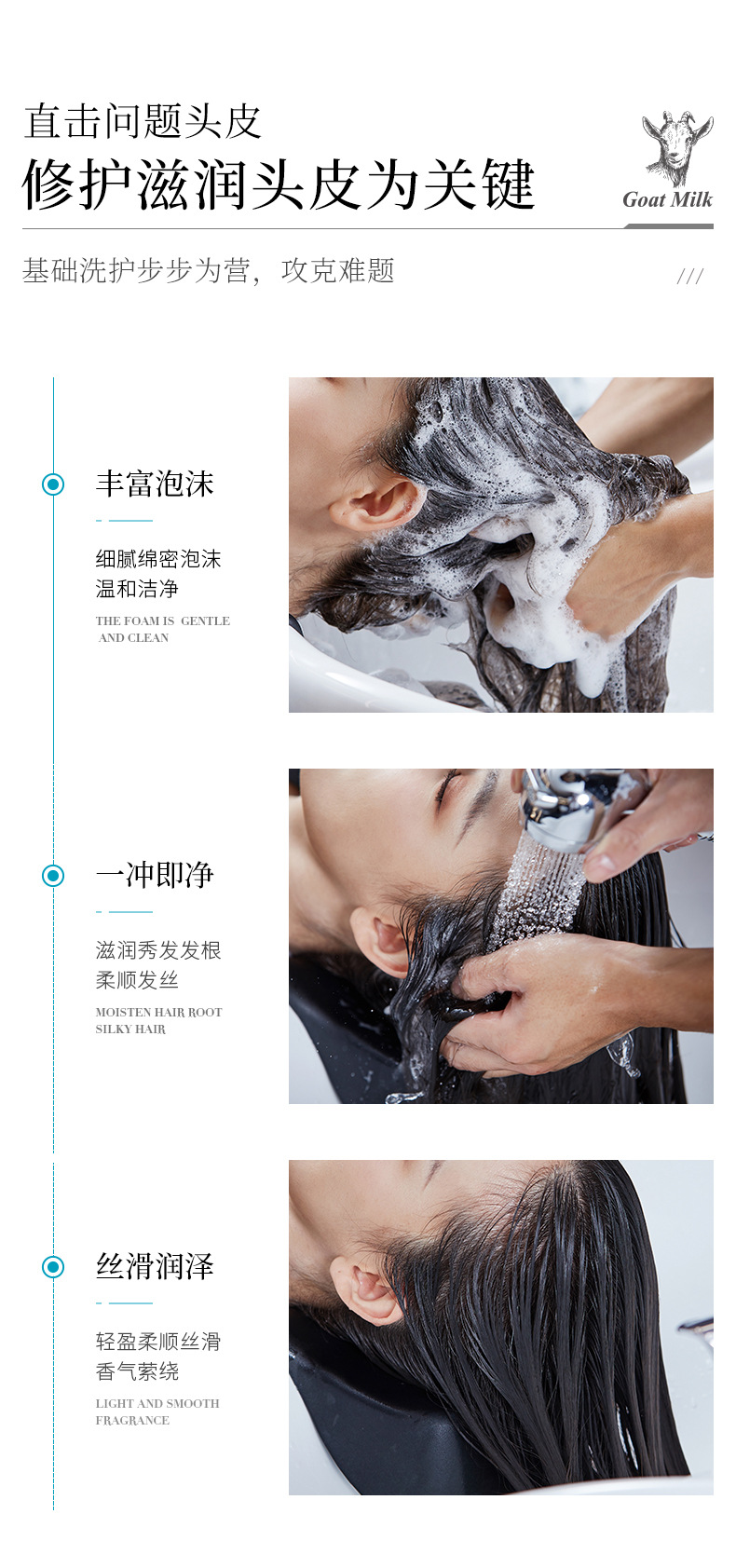 直击问题头皮

修护滋润头皮为关键

Goat Milk

基础洗护步步为营，攻克难题

///

丰富泡沫

细腻绵密泡沫
温和洁净

THE FOAM IS GENTLE AND CLEAN

一冲即净

滋润秀发发根
柔顺发丝

MOISTEN HAIR ROOT SILKY HAIR

丝滑润泽

轻盈柔顺丝滑
香气萦绕

LIGHT AND SMOOTH FRAGRANCE