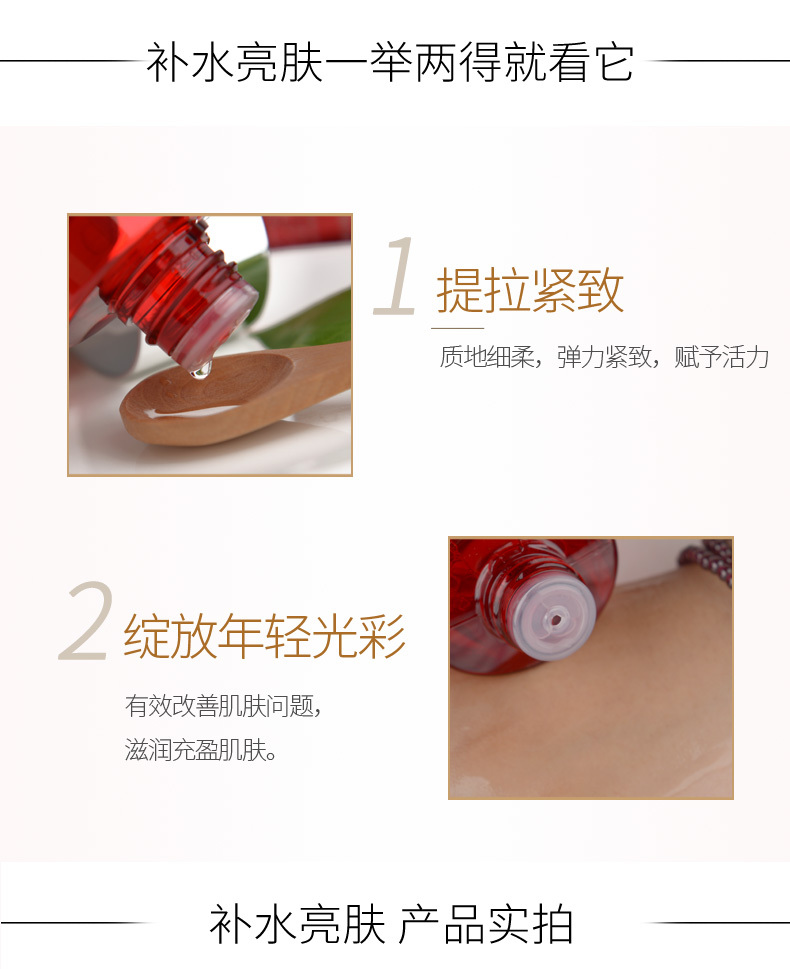 补水亮肤一举两得就看它

1 提拉紧致

质地细柔，弹力紧致，赋予活力

2 绽放年轻光彩

有效改善肌肤问题，
滋润充盈肌肤。

补水亮肤 产品实拍