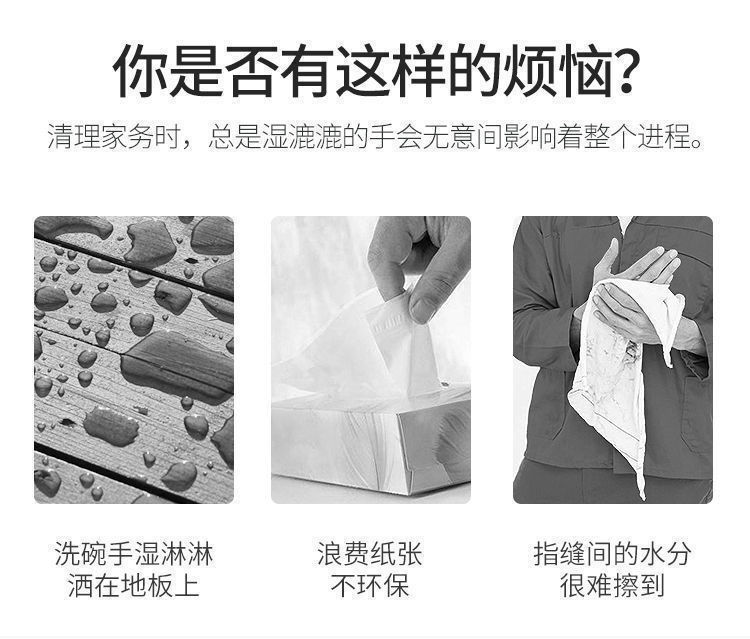 你是否有这样的烦恼？

清理家务时，总是湿漉漉的手会无意间影响着整个进程。

洗碗手湿淋淋
洒在地板上

浪费纸张
不环保

指缝间的水分
很难擦到