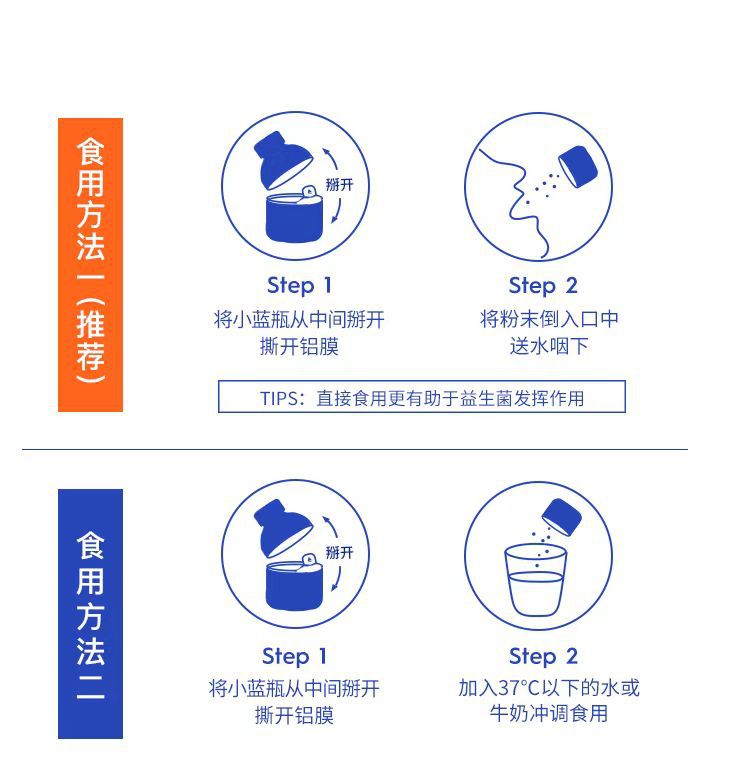 食用方法一(推荐)

掰开

Step 1
将小蓝瓶从中间掰开
撕开铝膜

Step 2
将粉末倒入口中
送水咽下

TIPS：直接食用更有助于益生菌发挥作用

食用方法二

掰开

Step 1
将小蓝瓶从中间掰开
撕开铝膜

Step 2
加入37°C以下的水或
牛奶冲调食用